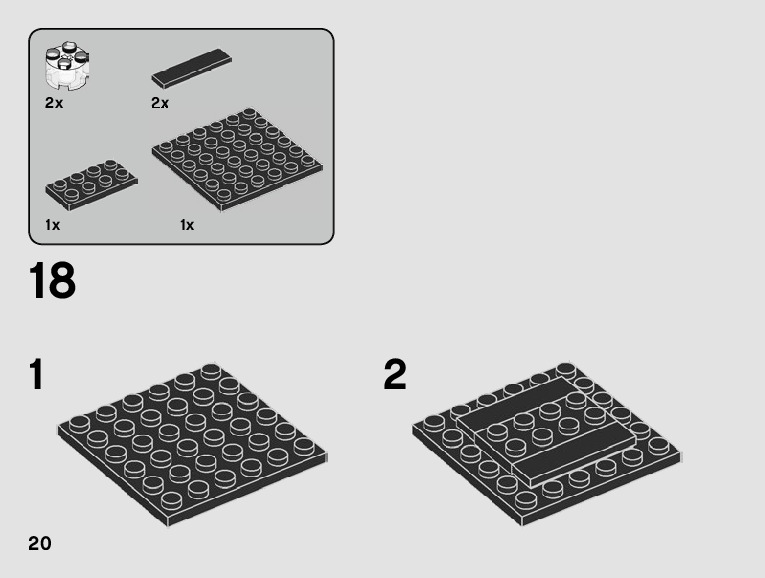 2x
2x
1x
1x

18

1

2

20