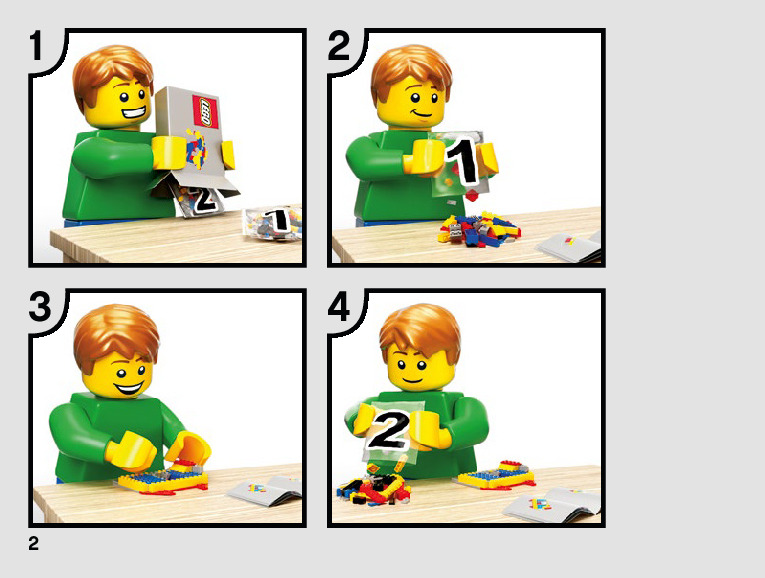 1

LEGO

2

1

2

1

3

4

2

2