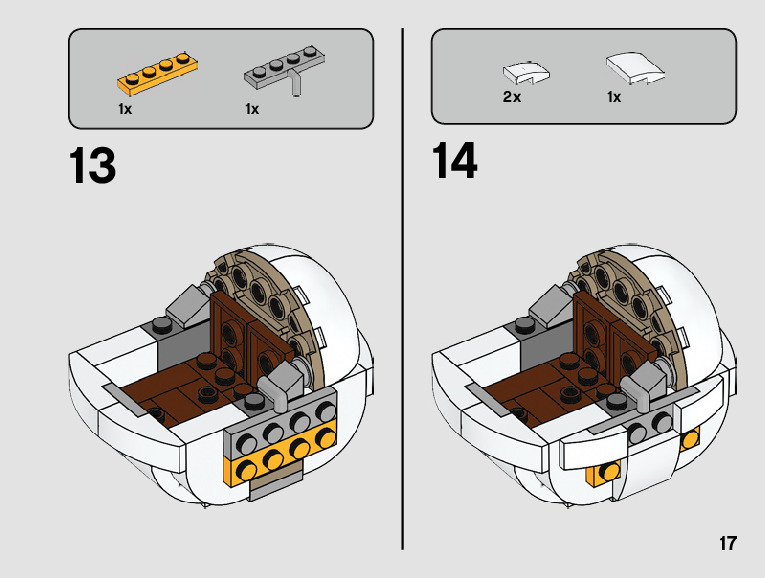 1x

1x

13

2x

1x

14

17