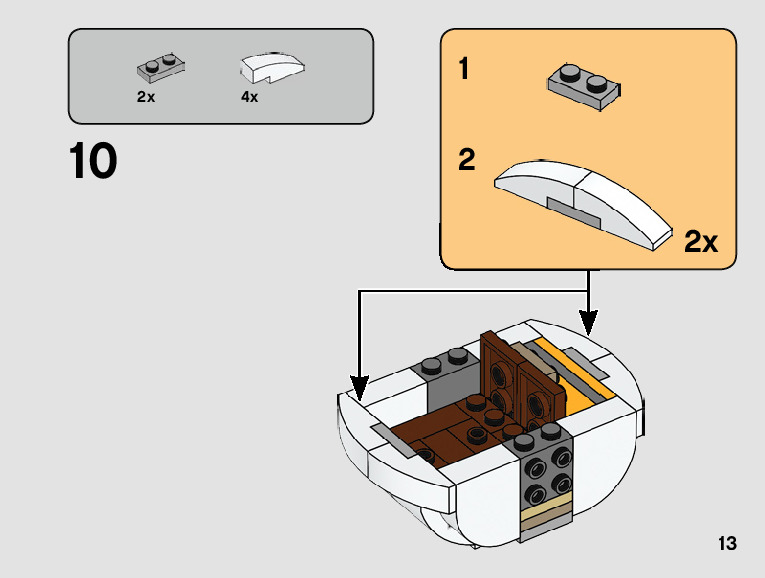 2x
4x

10

1

2

2x

13