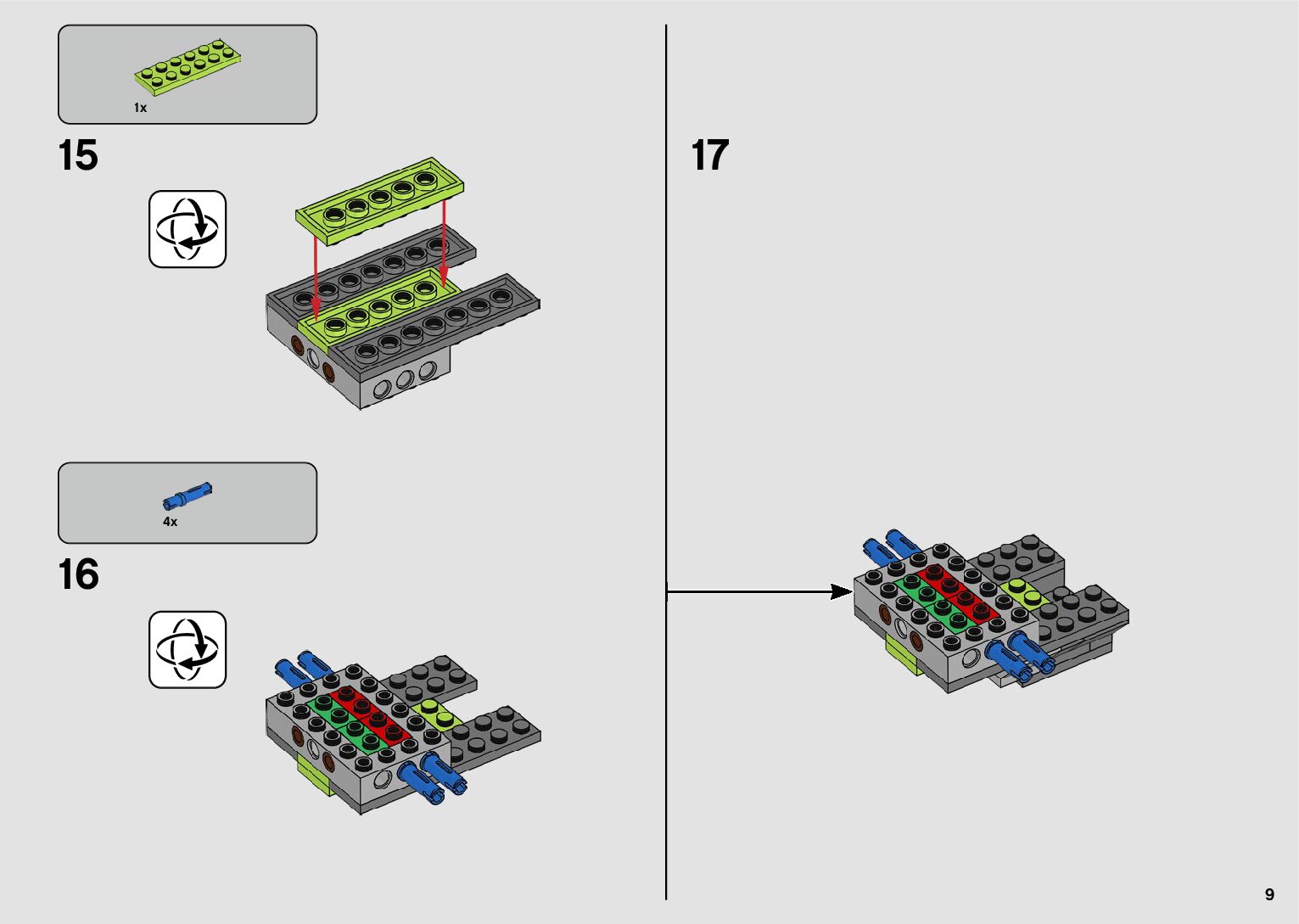 1x

15

4x

16

17

9