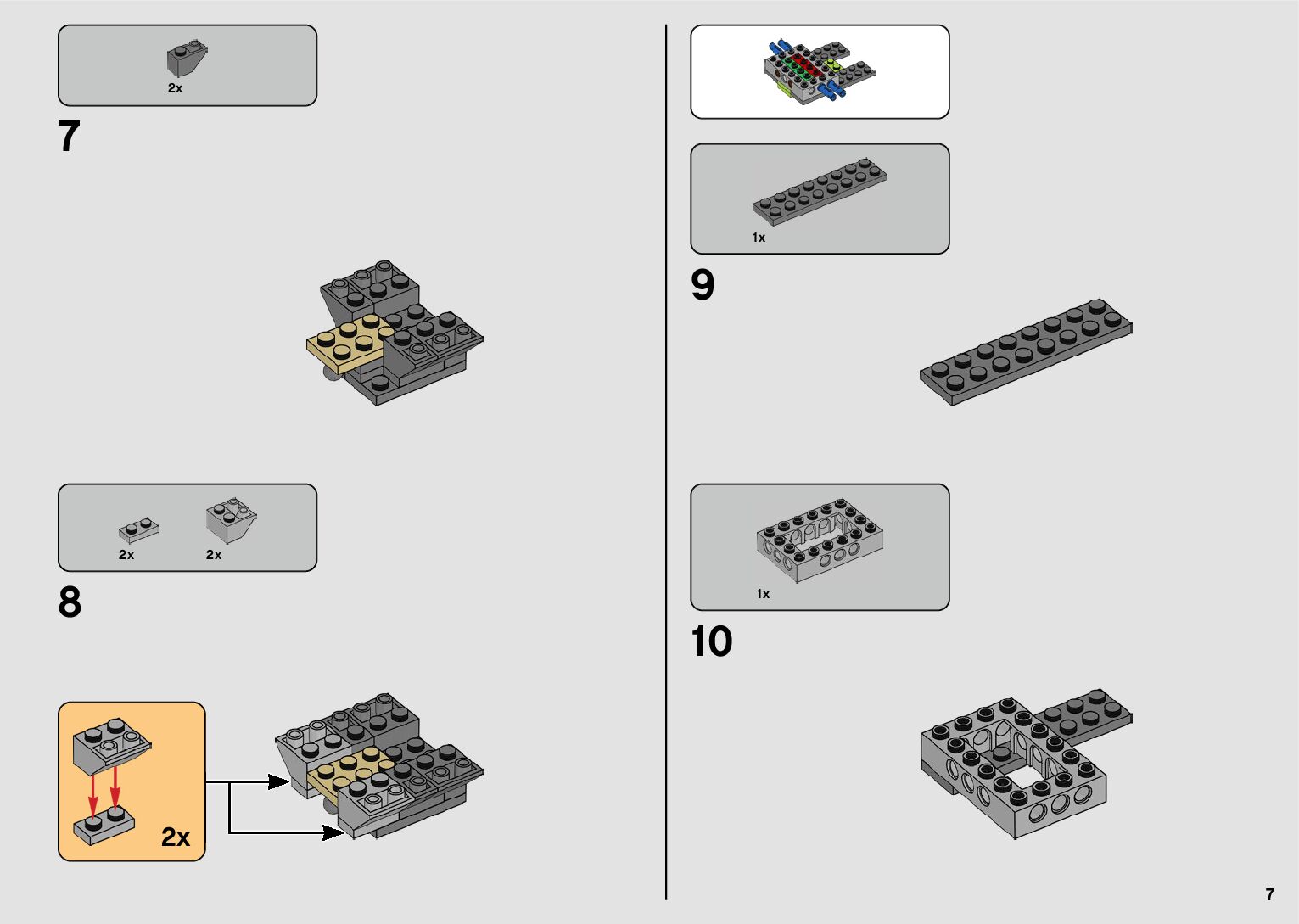 2x

7

2x

2x

8

2x

1x

9

1x

10

7