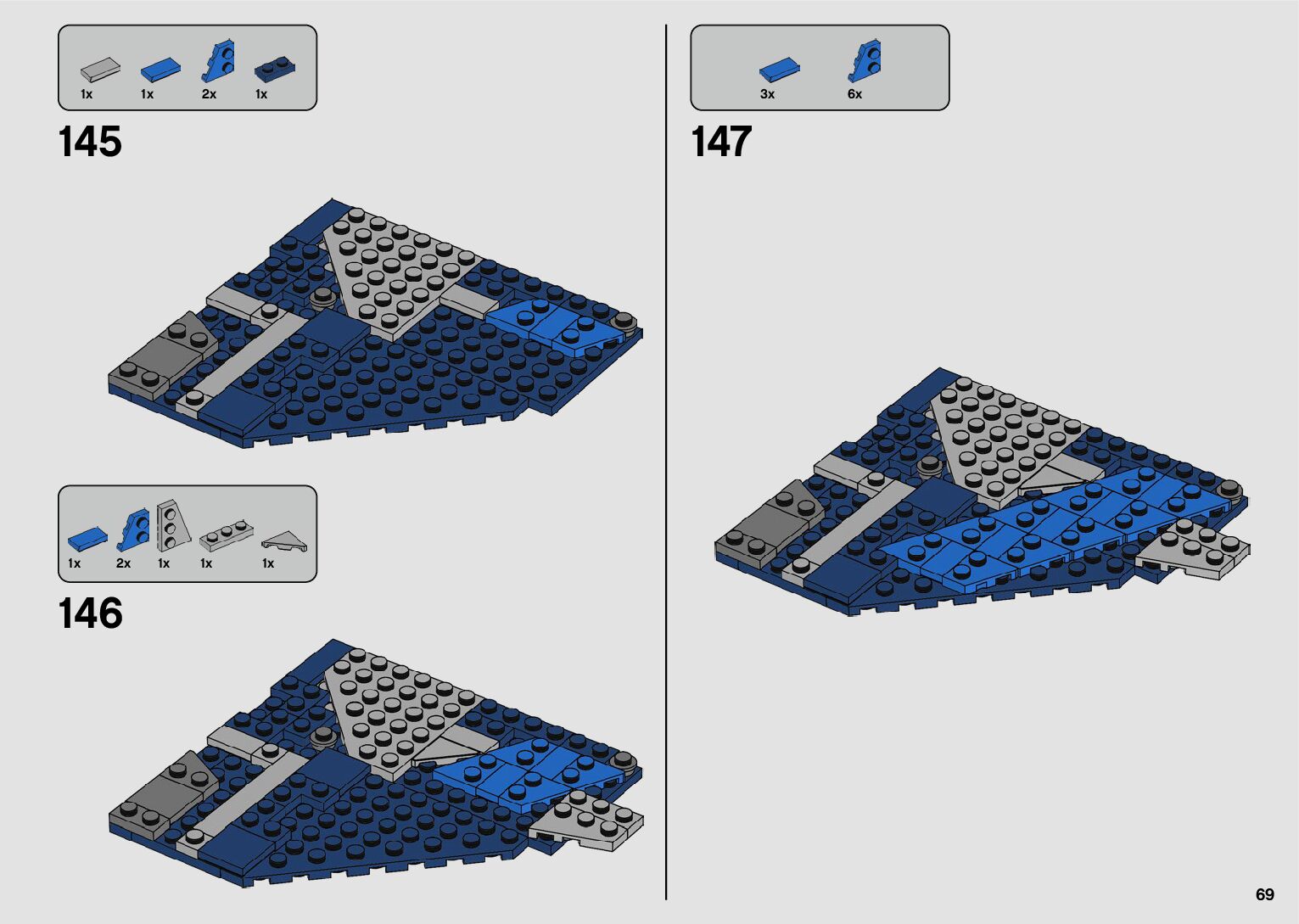 1x 1x 2x 1x

145

1x 2x 1x 1x 1x

146

3x 6x

147

69