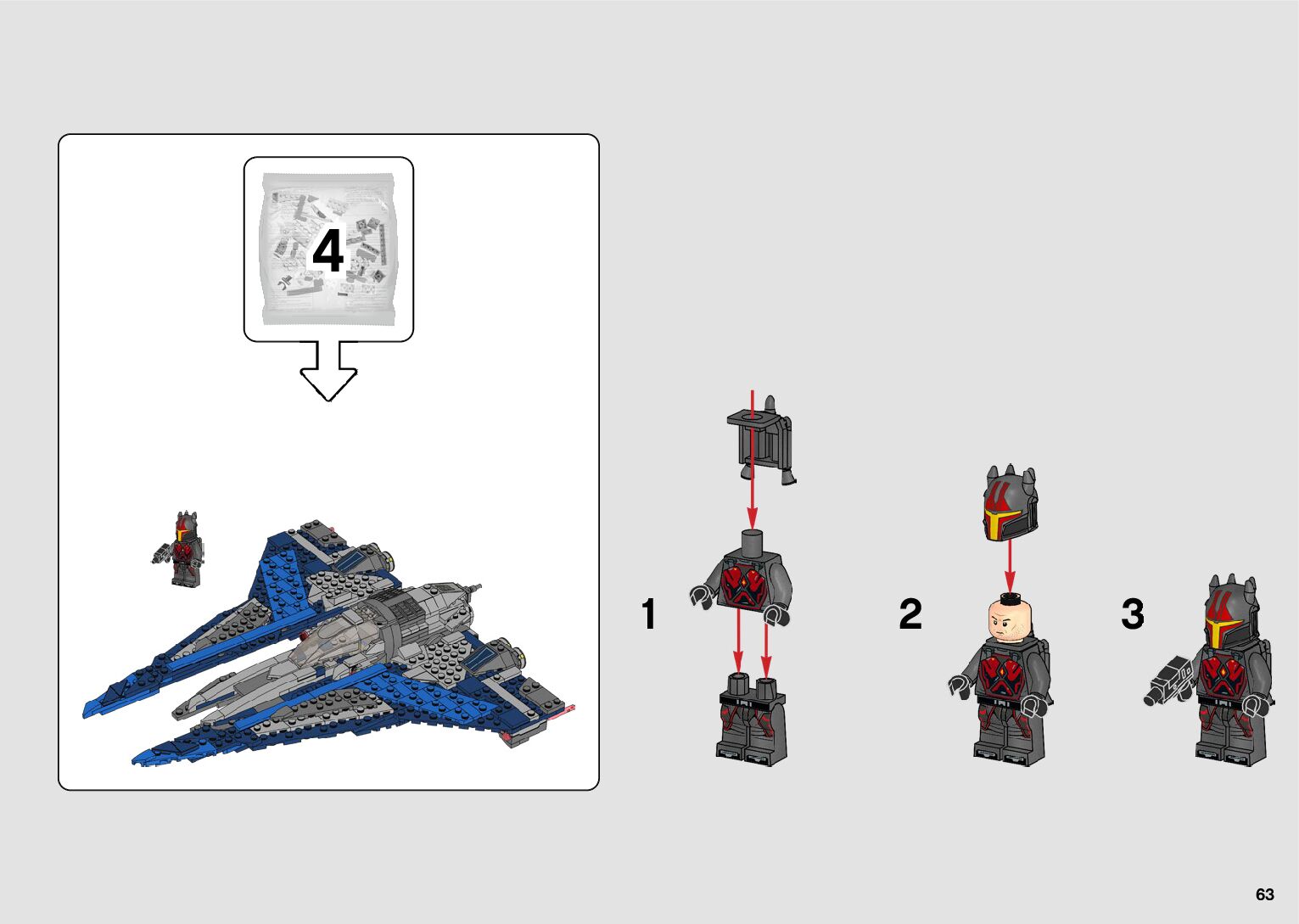 4

1

2

3

63