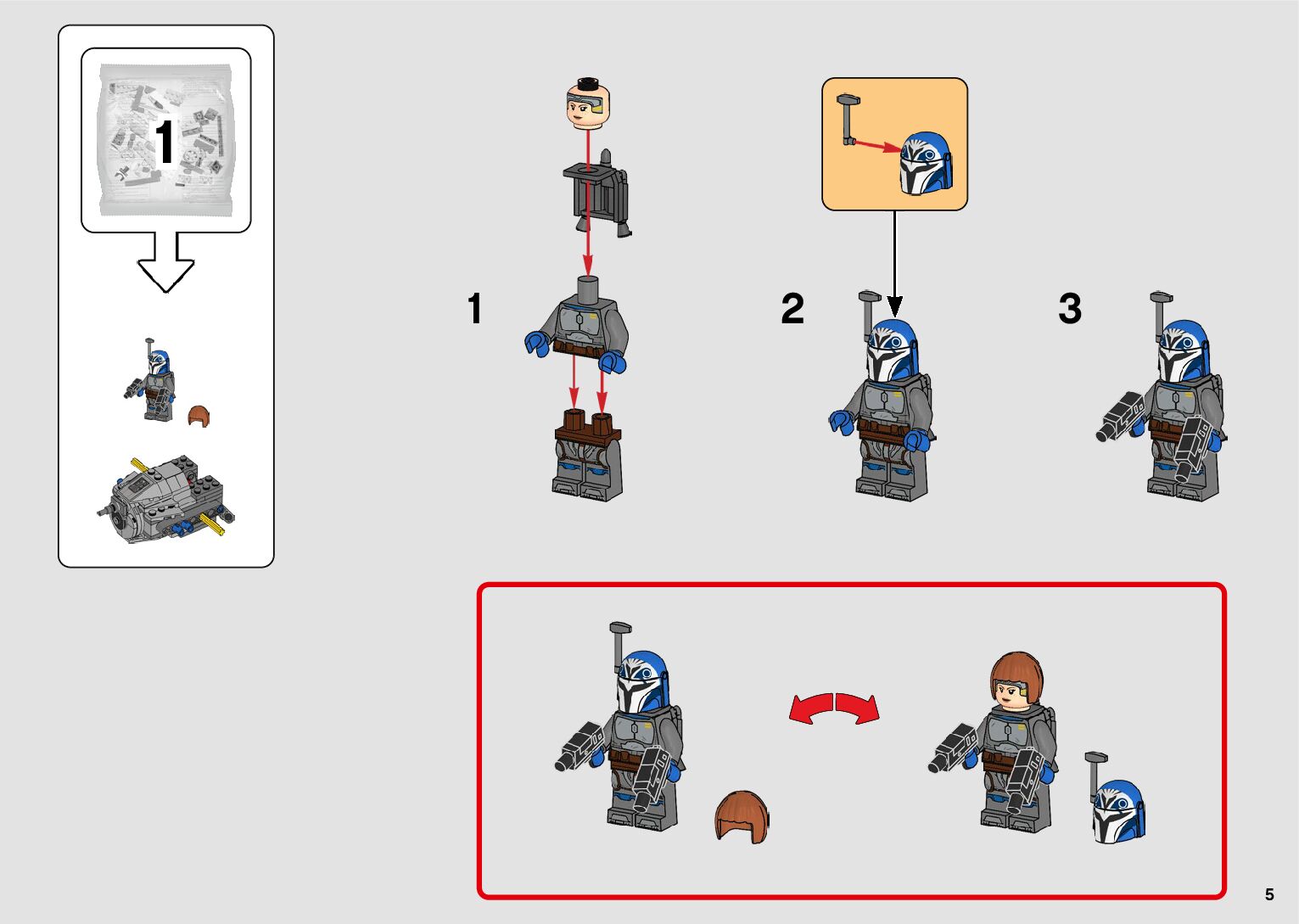 1

1

2

3

5