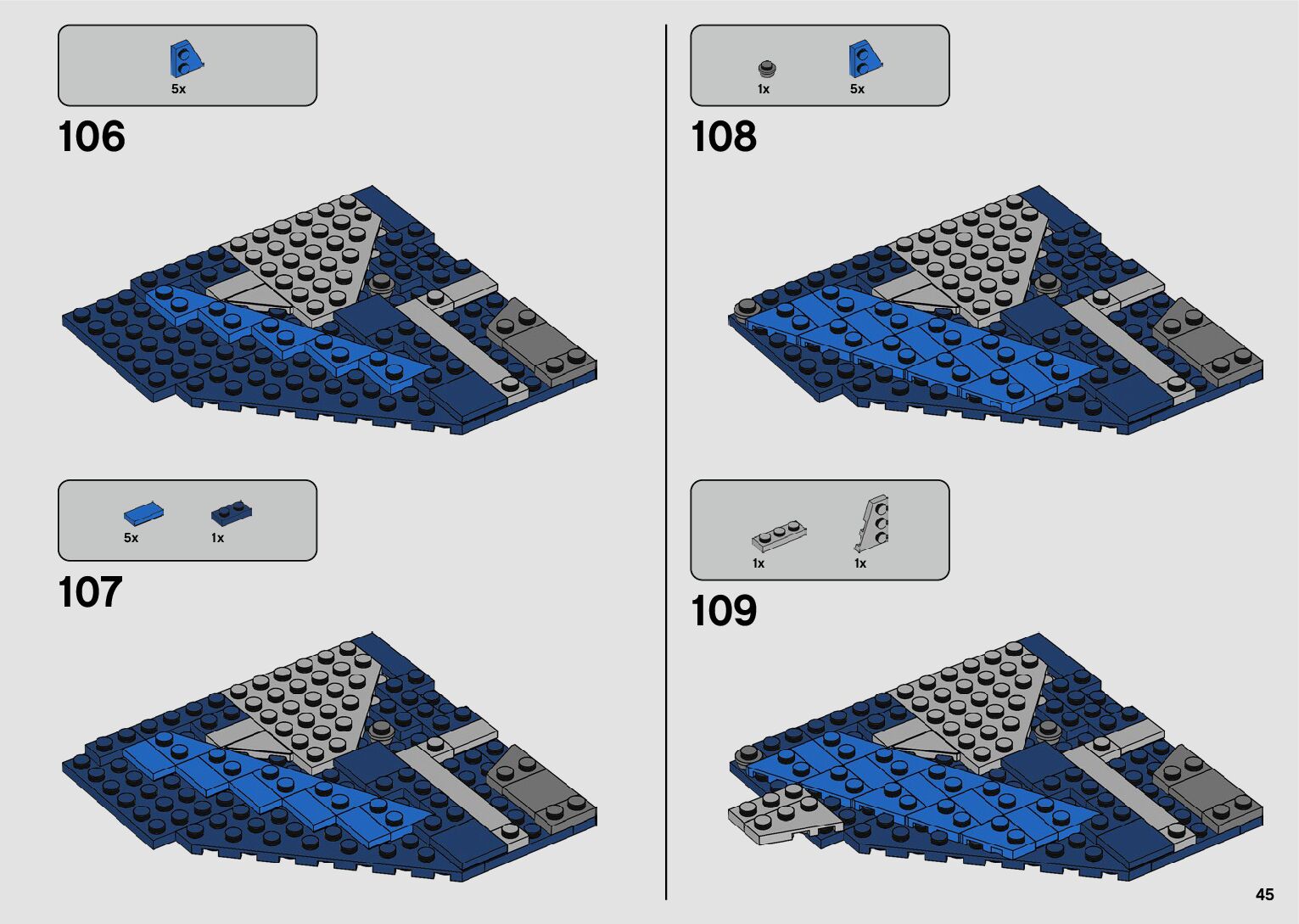 5x

106

5x 1x

107

1x 5x

108

1x 1x

109

45