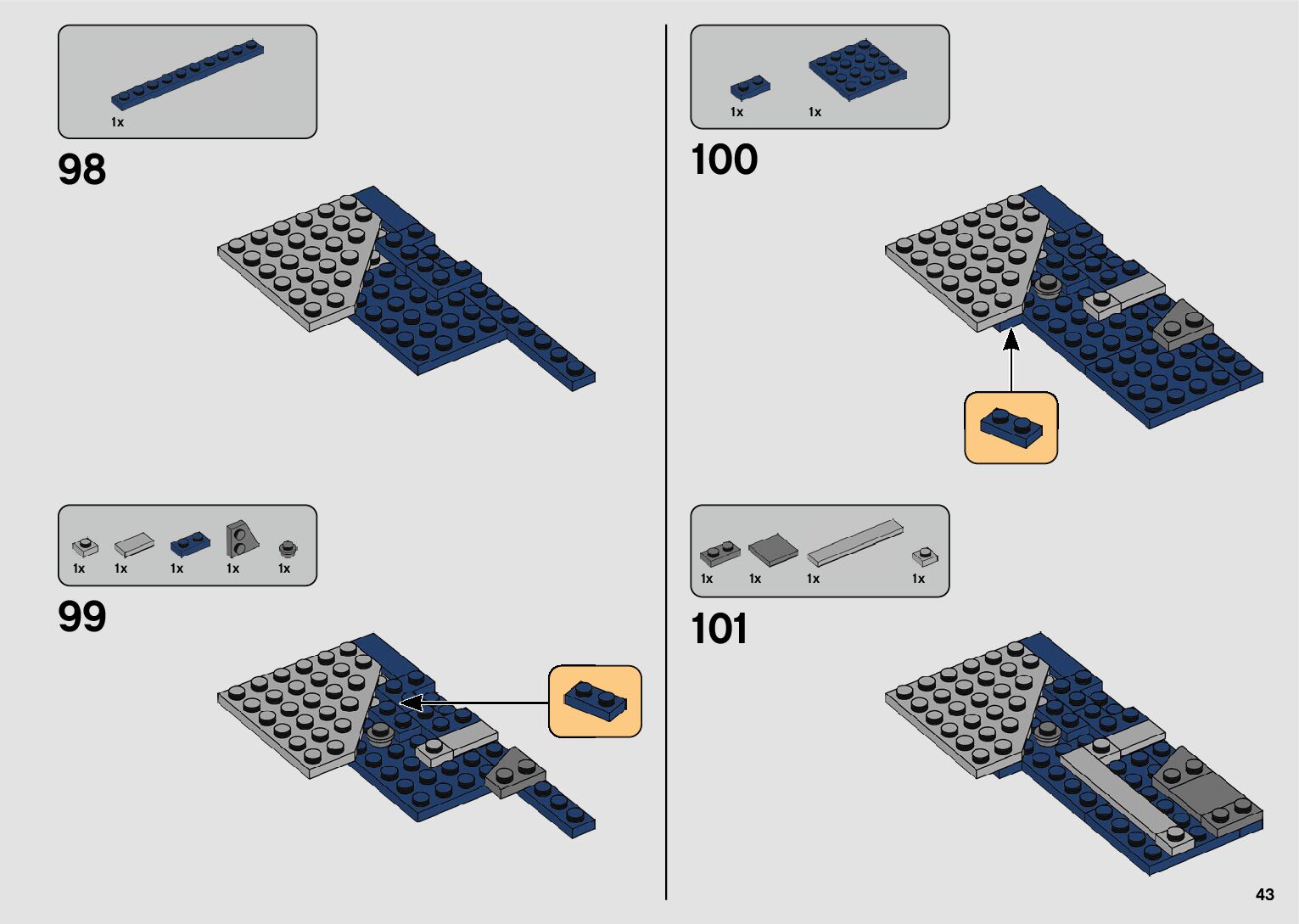 1x

98

1x 1x 1x 1x 1x

99

1x 1x

100

1x 1x 1x 1x

101

43