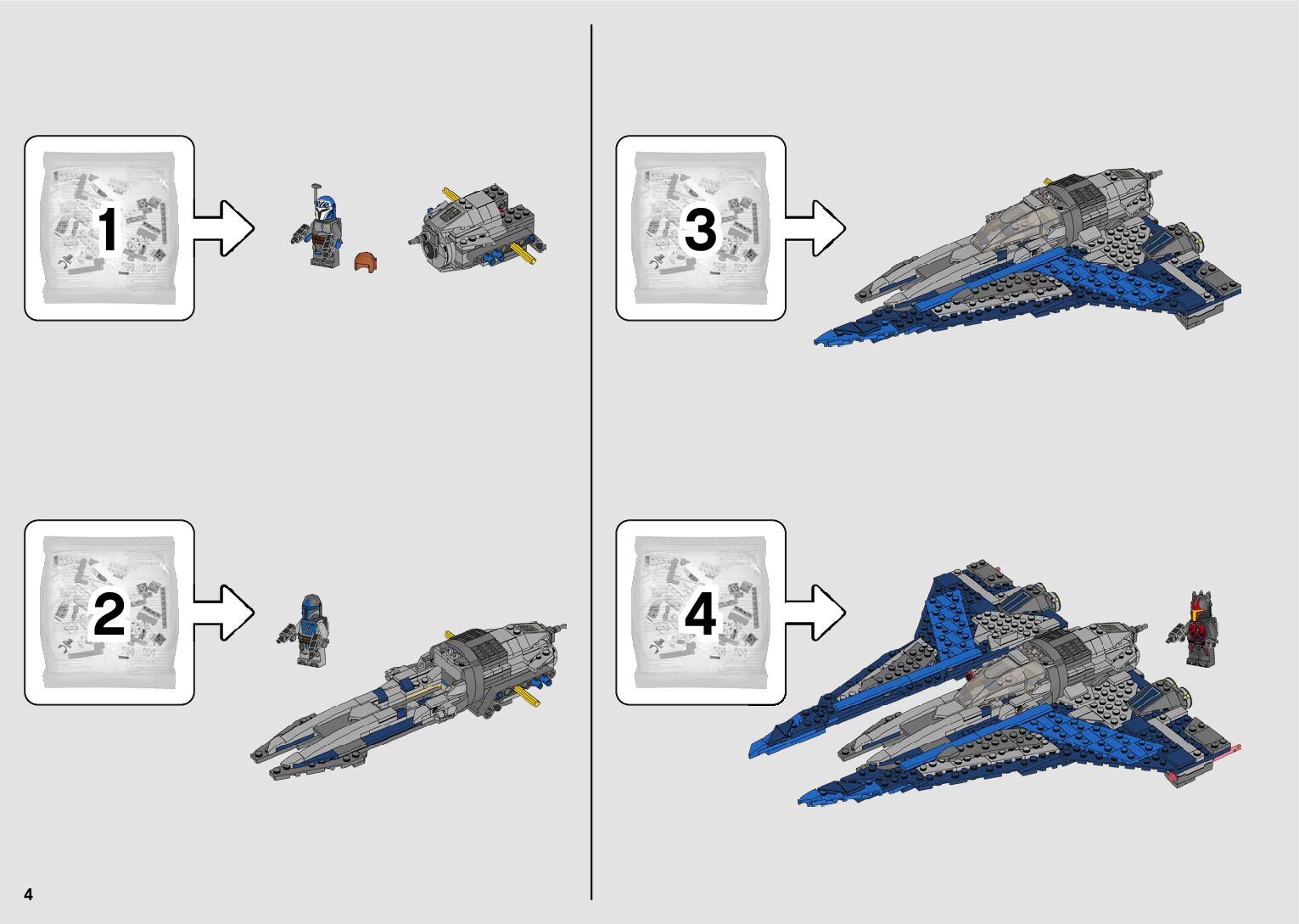 1

2

3

4

4