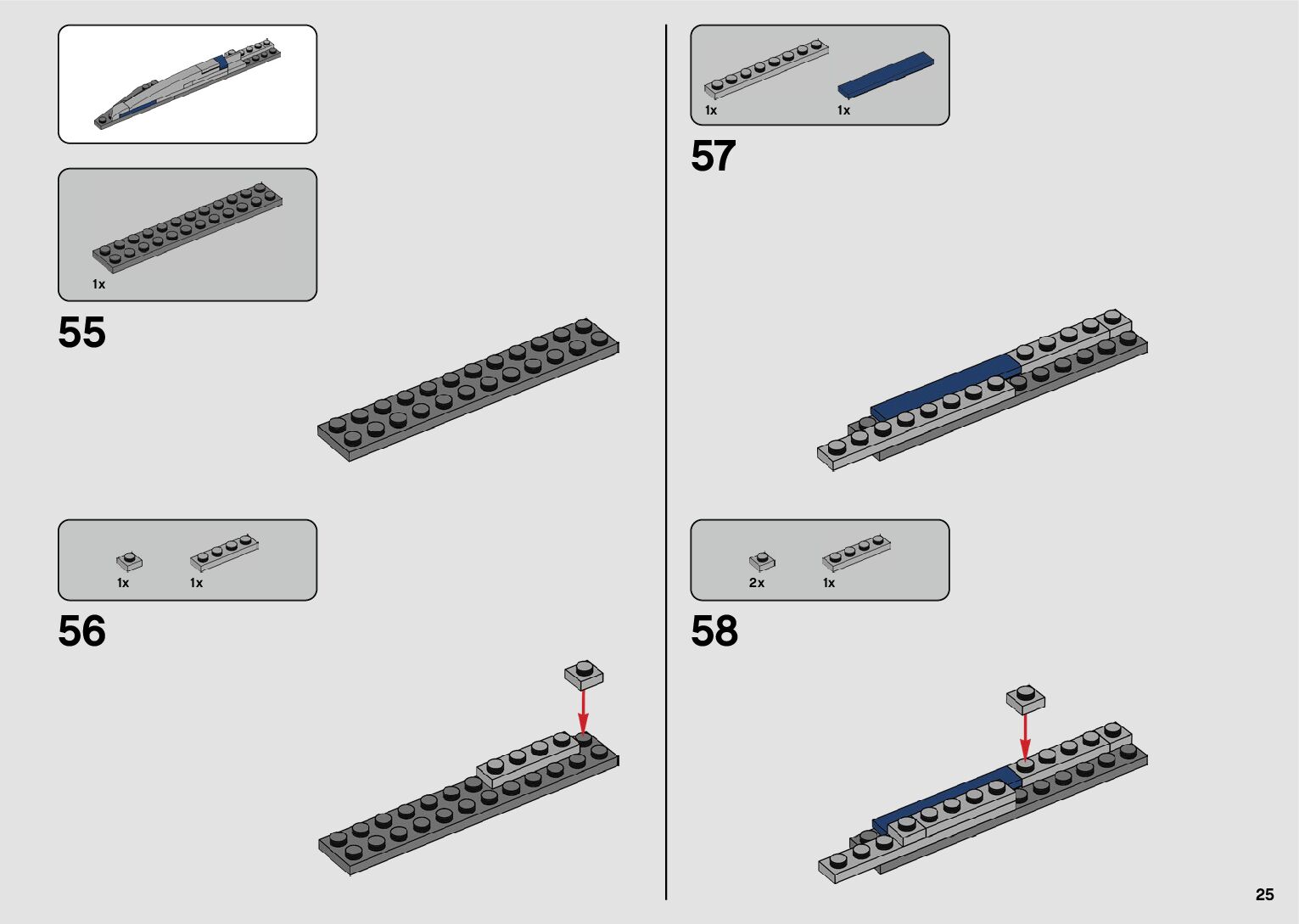 1x

55

1x 1x

56

1x 1x

57

2x 1x

58

25