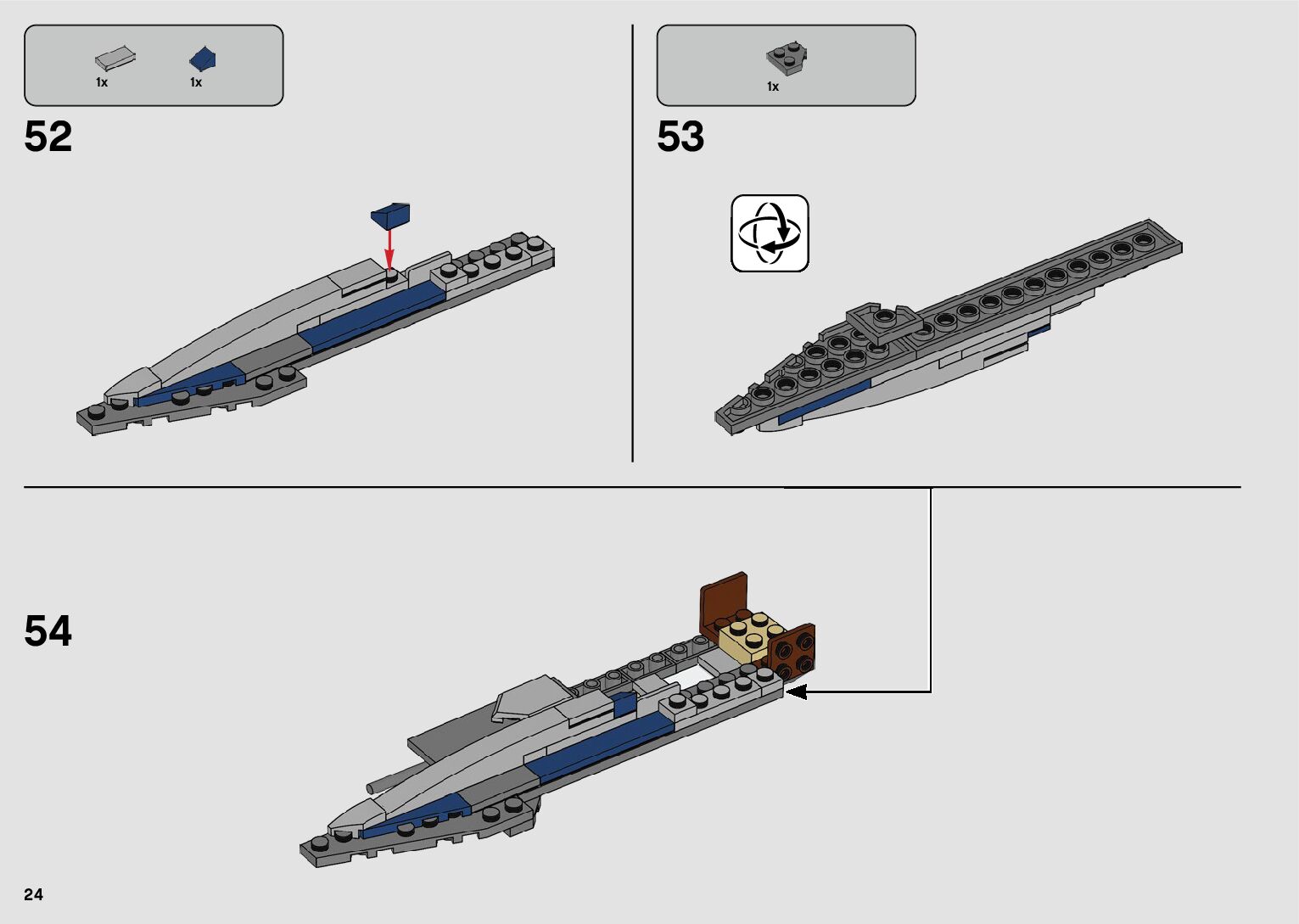 1x 1x

52

1x

53

54

24