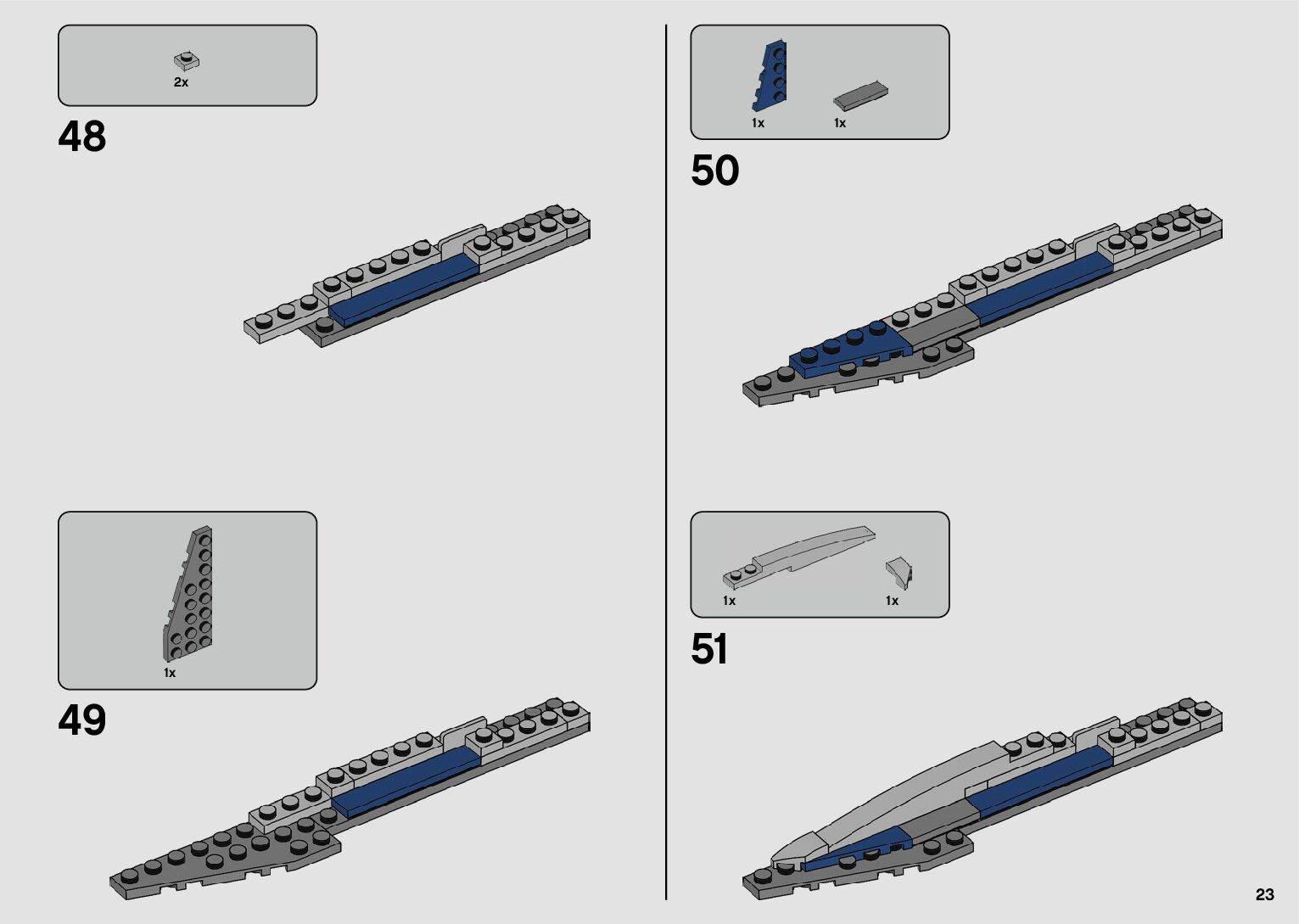 2x

48

1x

49

1x 1x

50

1x 1x

51

23