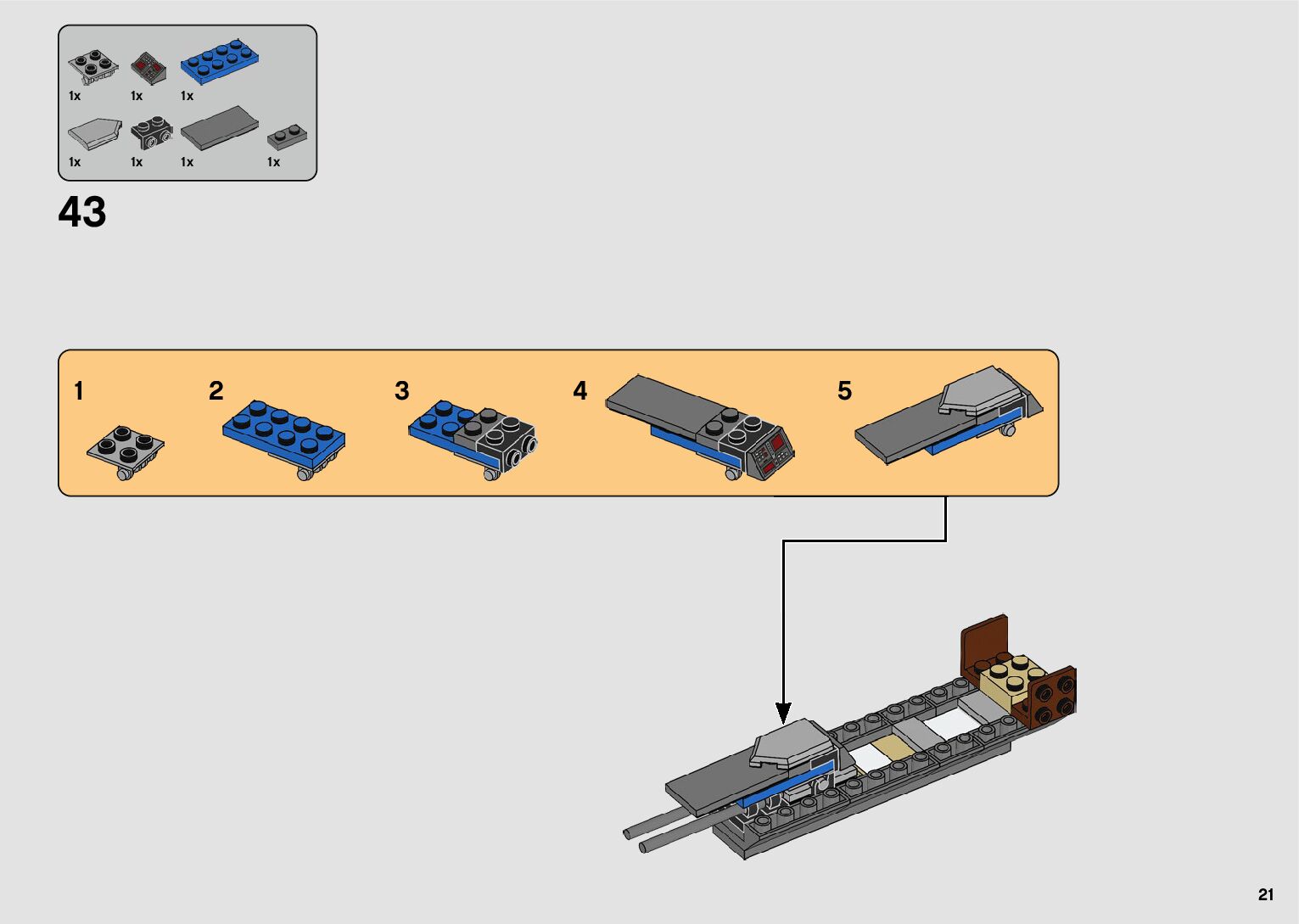 1x 1x 1x
1x 1x 1x 1x

43

1 2 3 4 5

21