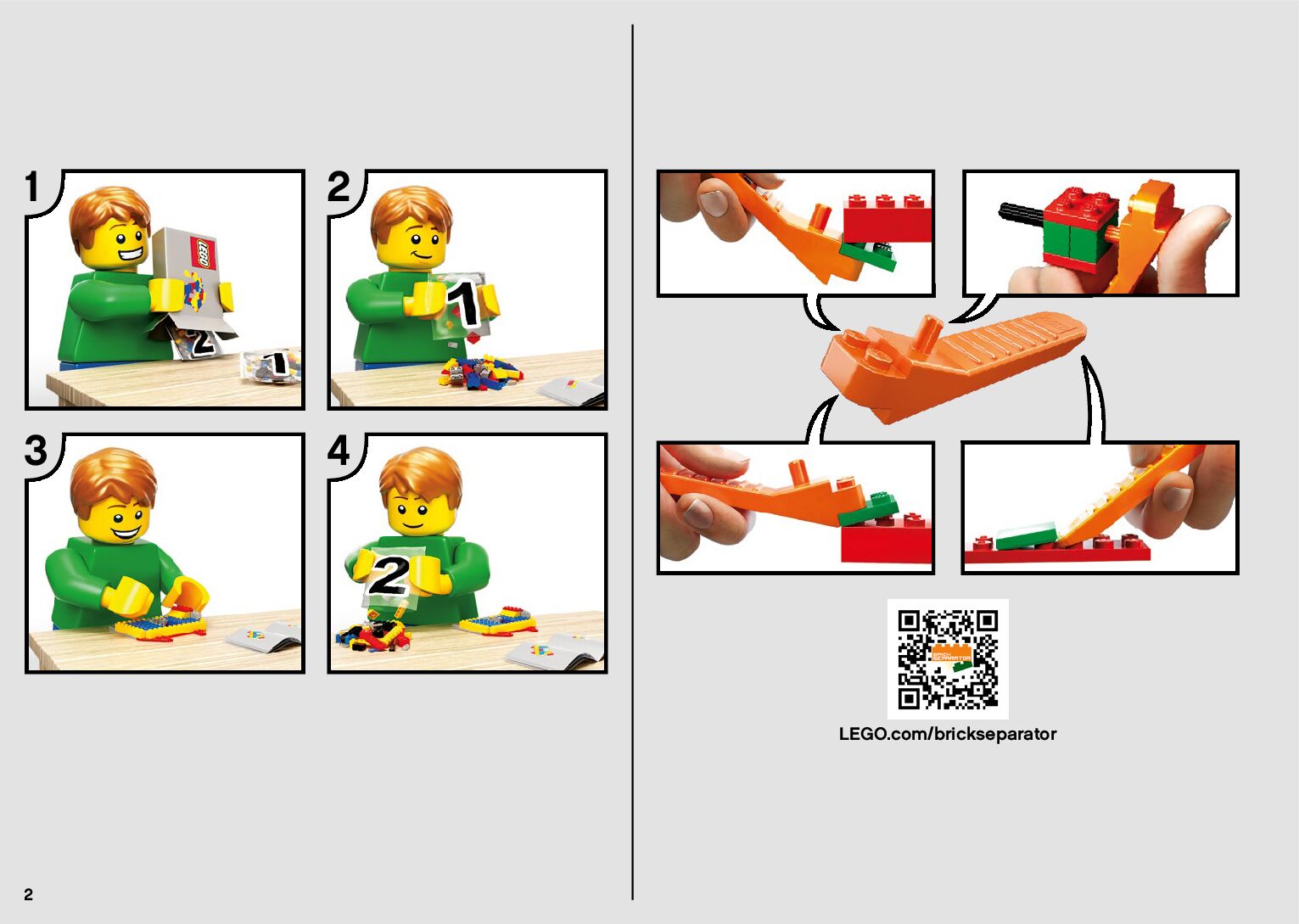 1

LEGO

2

1

2

1

3

4

2

BRICK SEPARATOR

LEGO.com/brickseparator

2