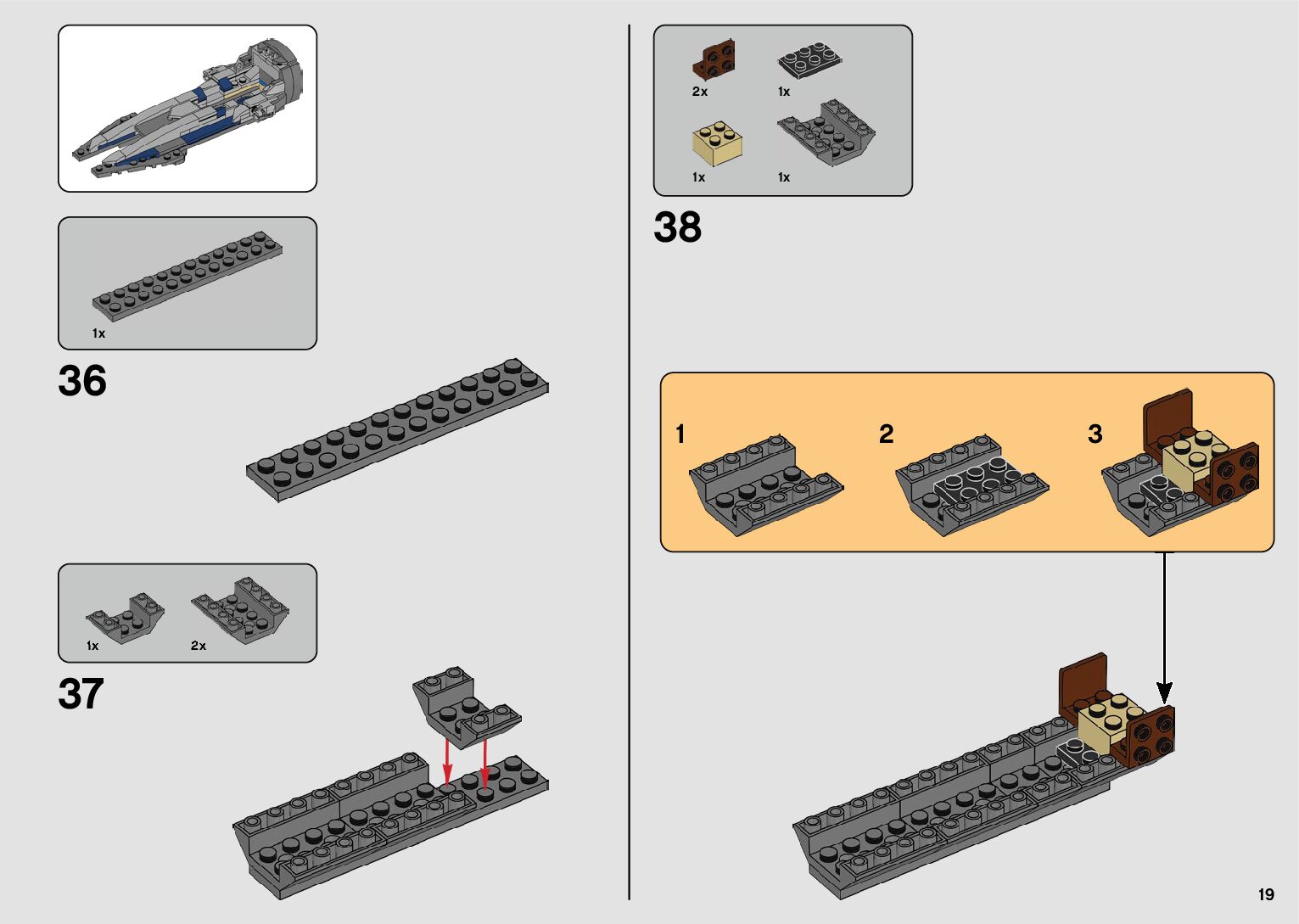 1x

36

1x
2x

37

2x
1x
1x
1x

38

1
2
3

19