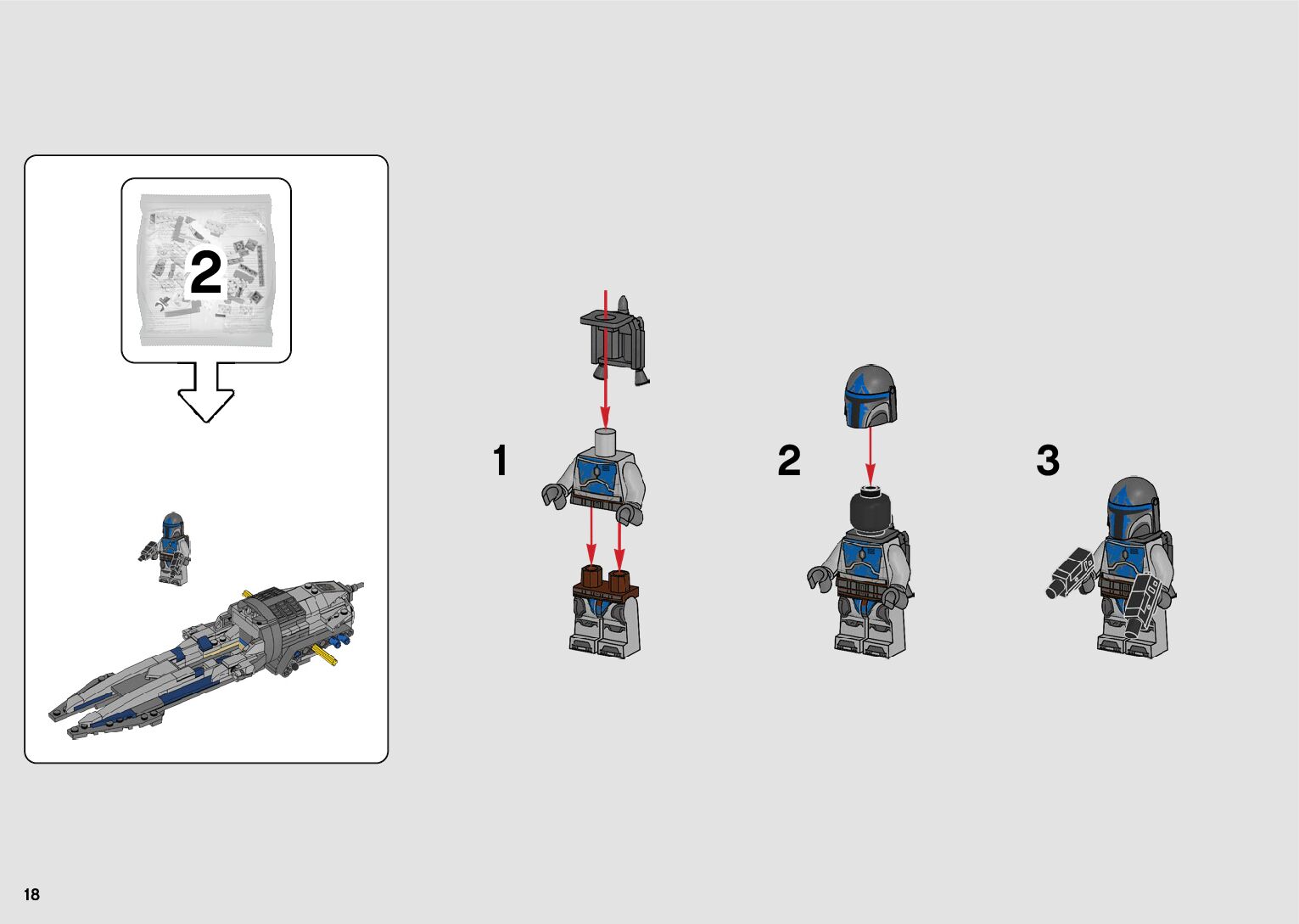 2

1

2

3

18