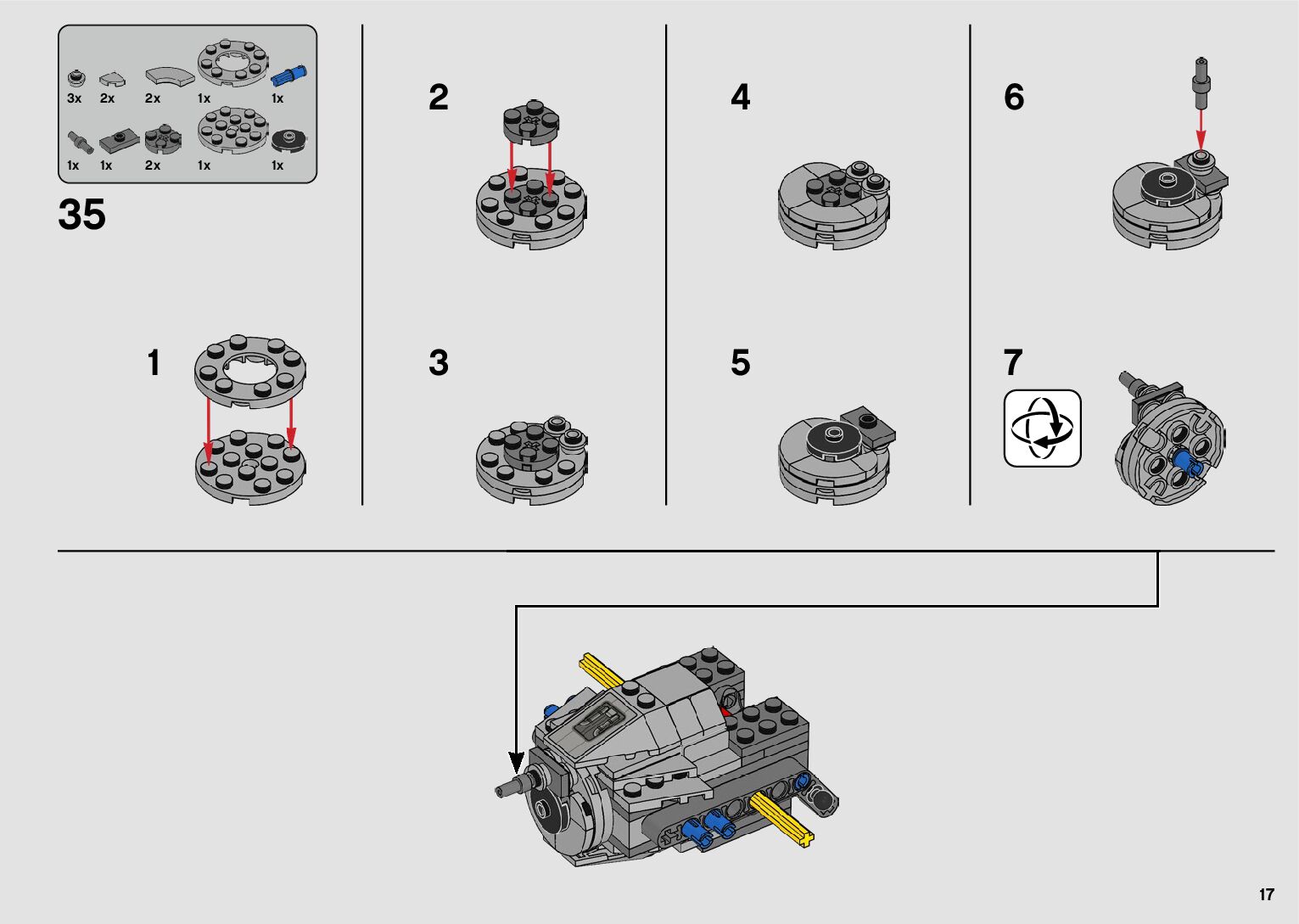 3x 2x 2x 1x 1x
1x 1x 2x 1x 1x

35

1

2

3

4

5

6

7

17