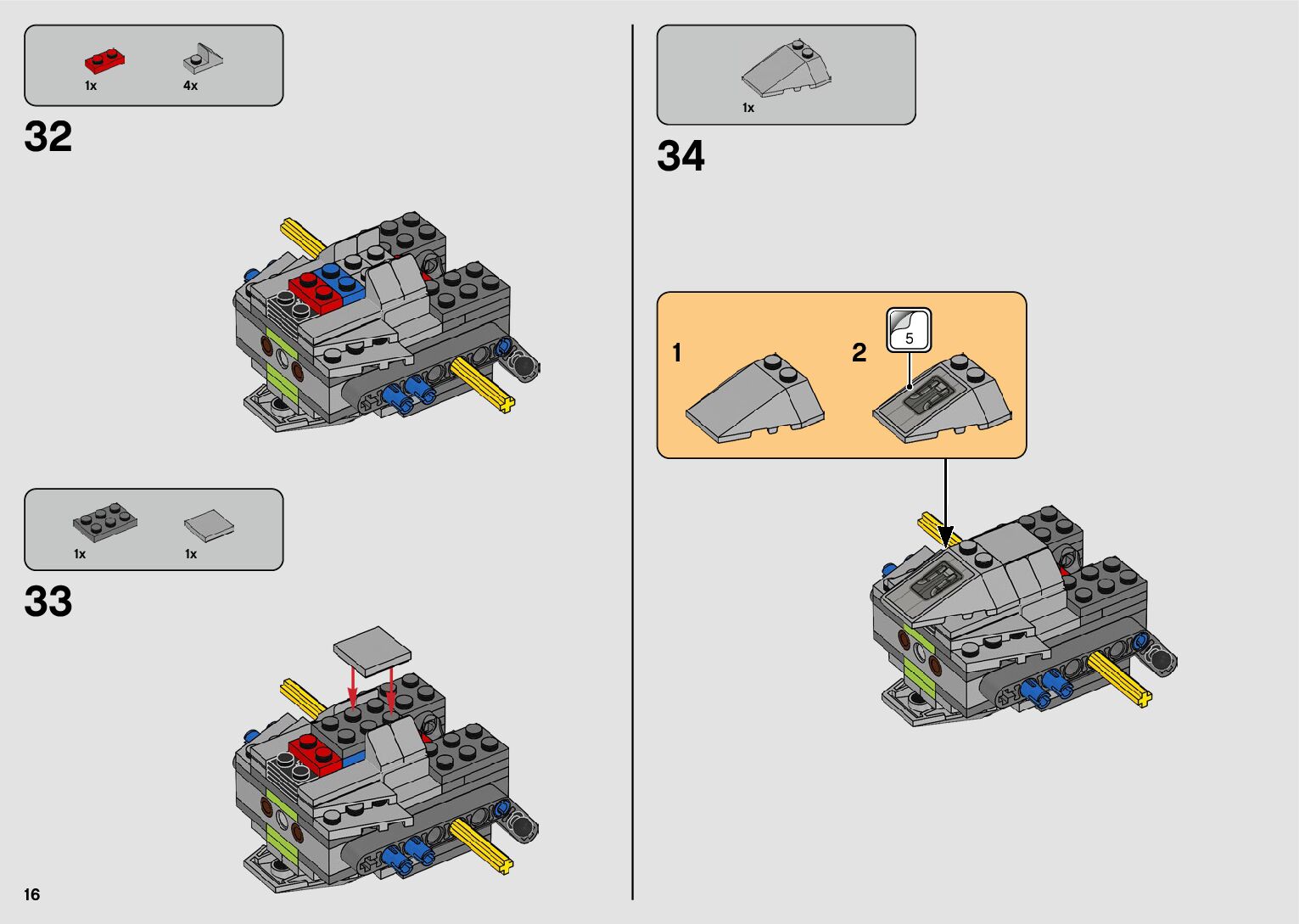 1x 4x

32

1x 1x

33

16

1x

34

1

2

5