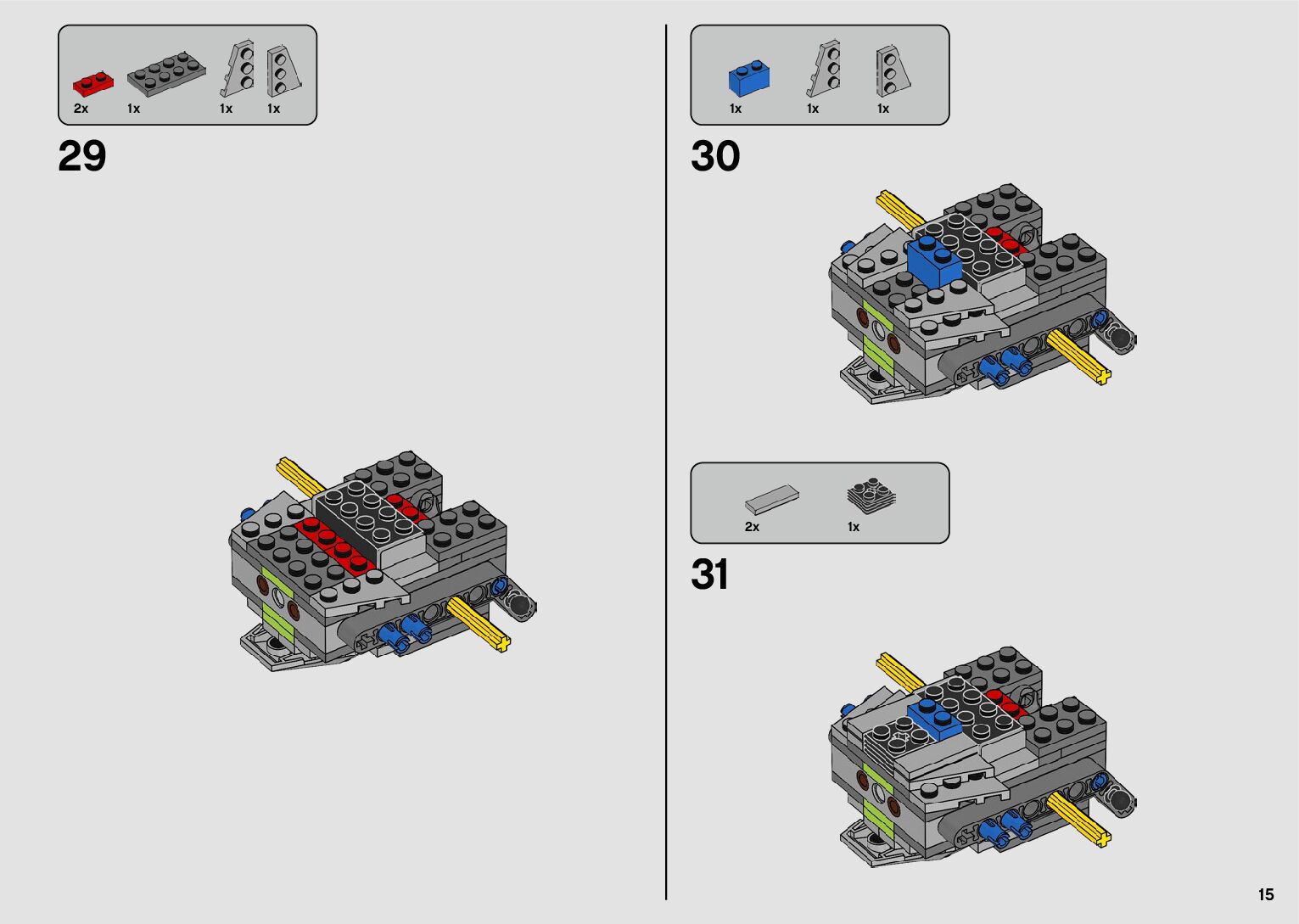 2x 1x 1x 1x

29

1x 1x 1x

30

2x 1x

31

15