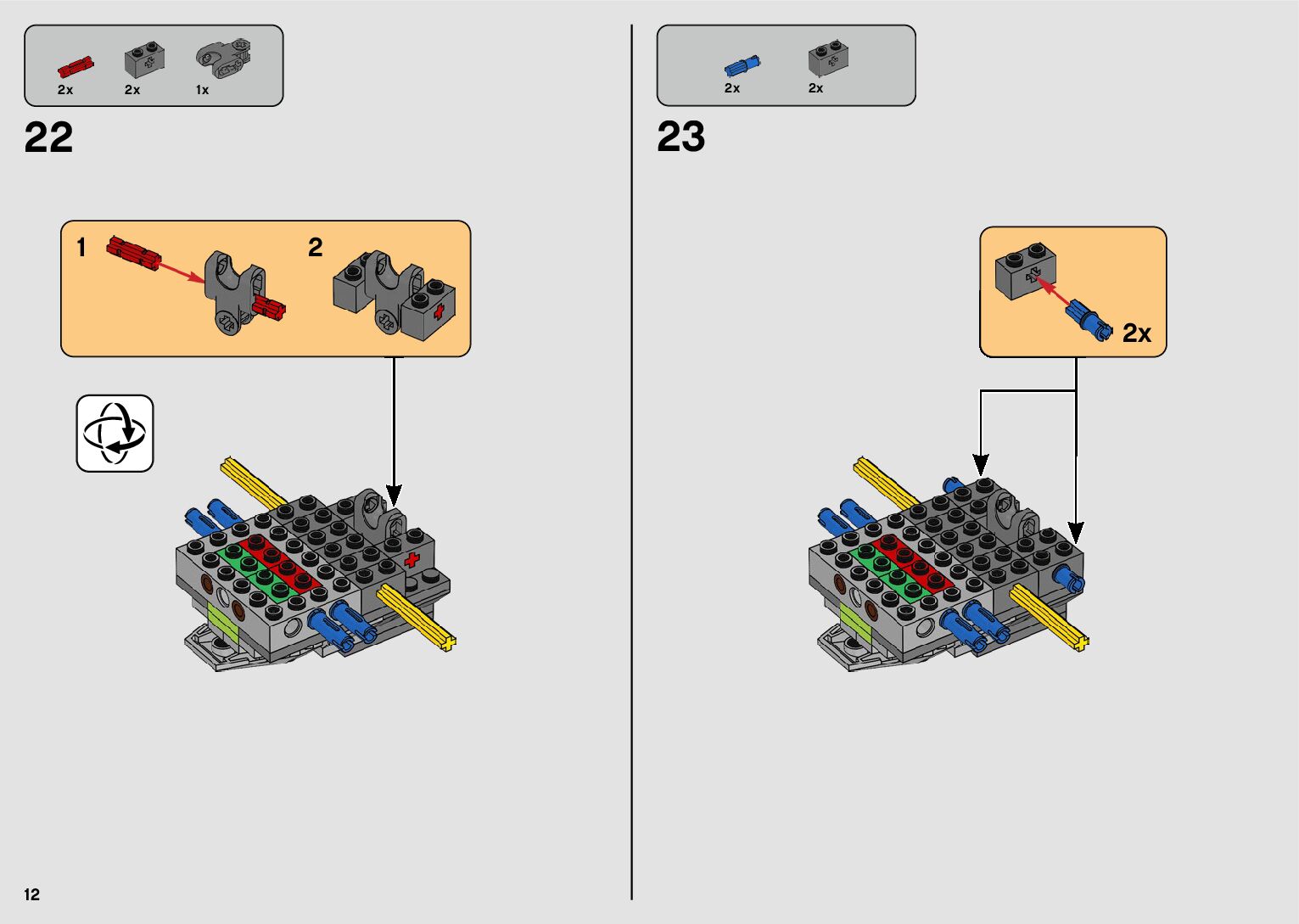 2x 2x 1x

22

1

2

2x 2x

23

2x

12