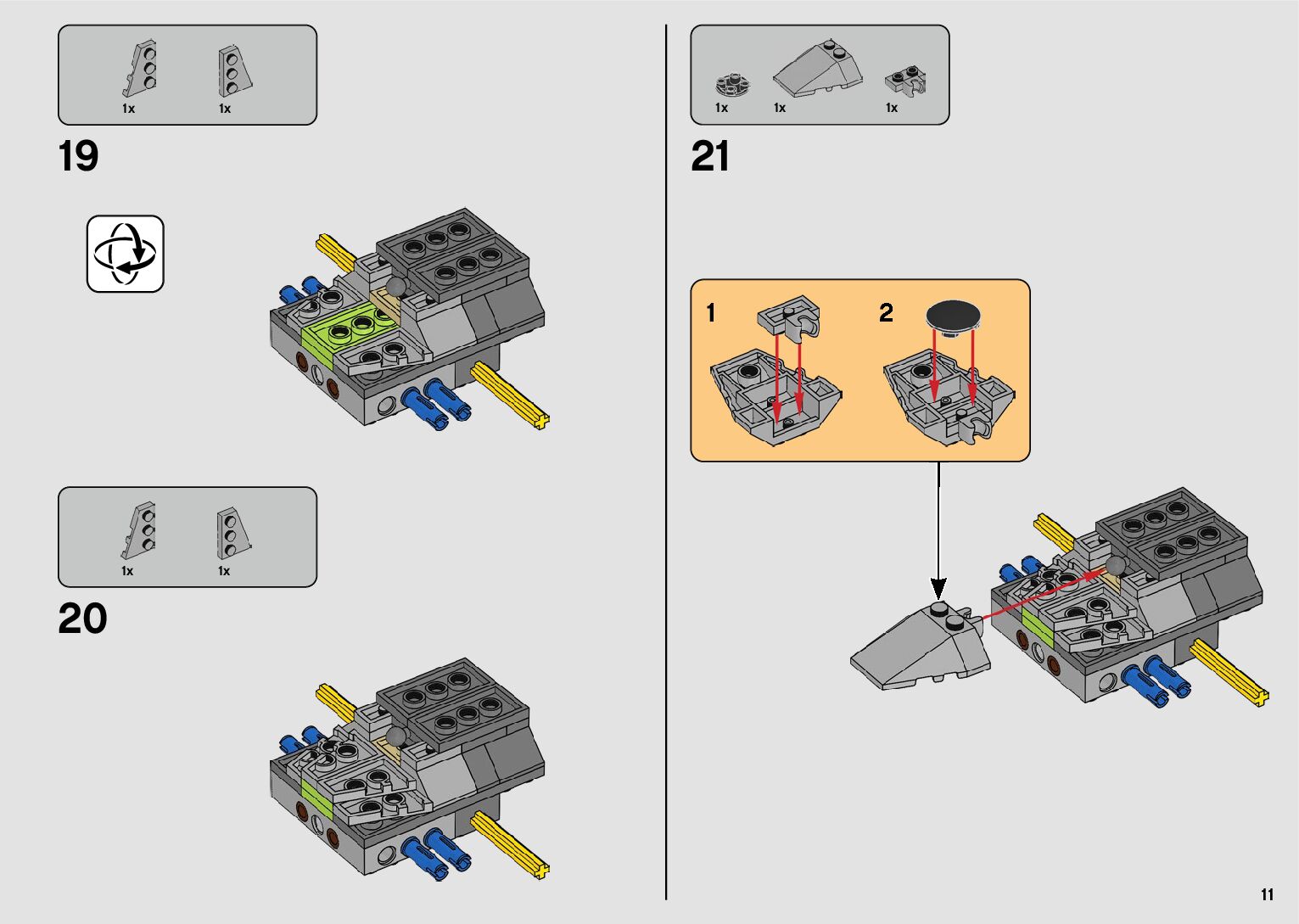 1x 1x

19

1x 1x

20

1x 1x 1x

21

1

2

11