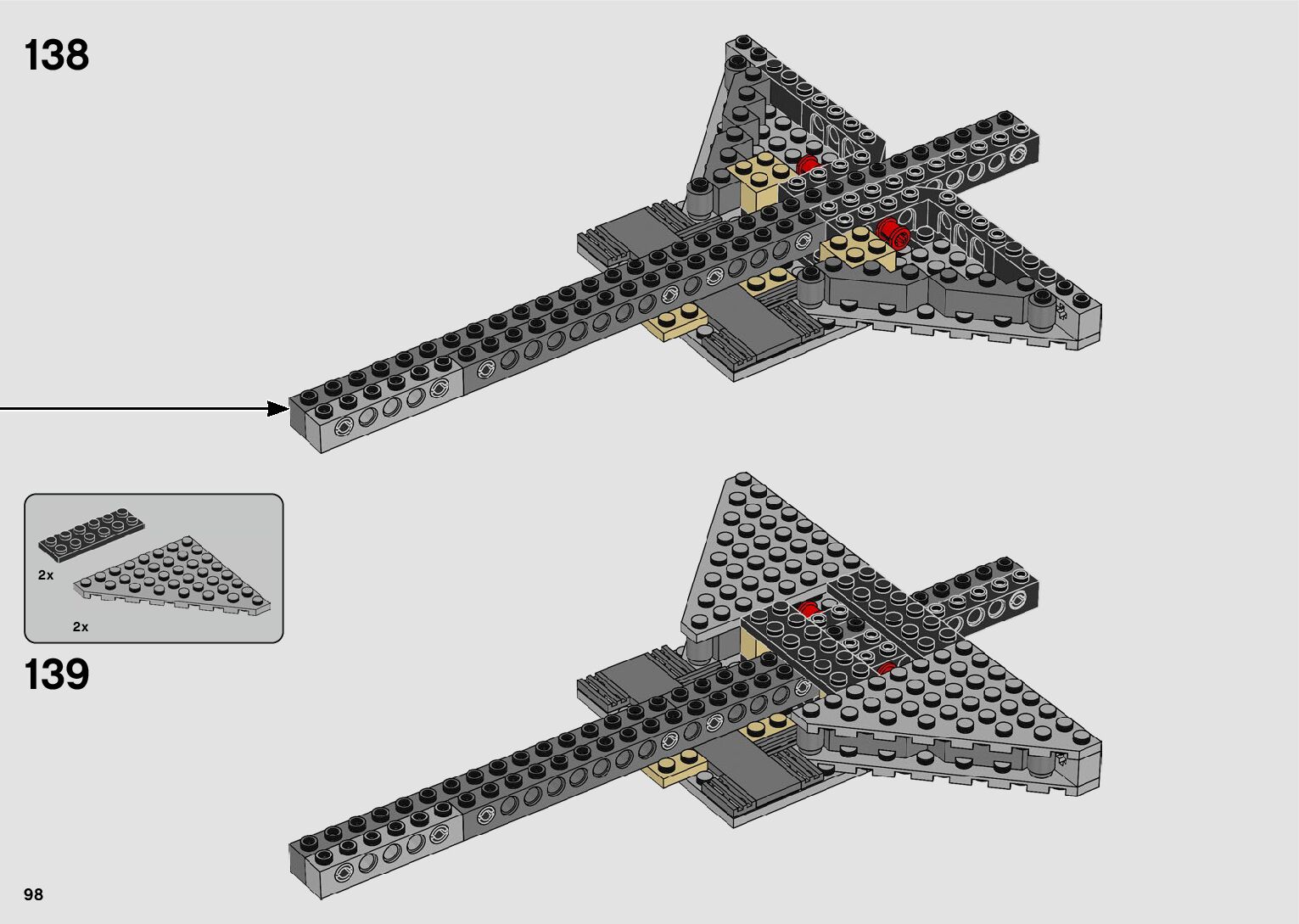 138

2x

2x

139

98