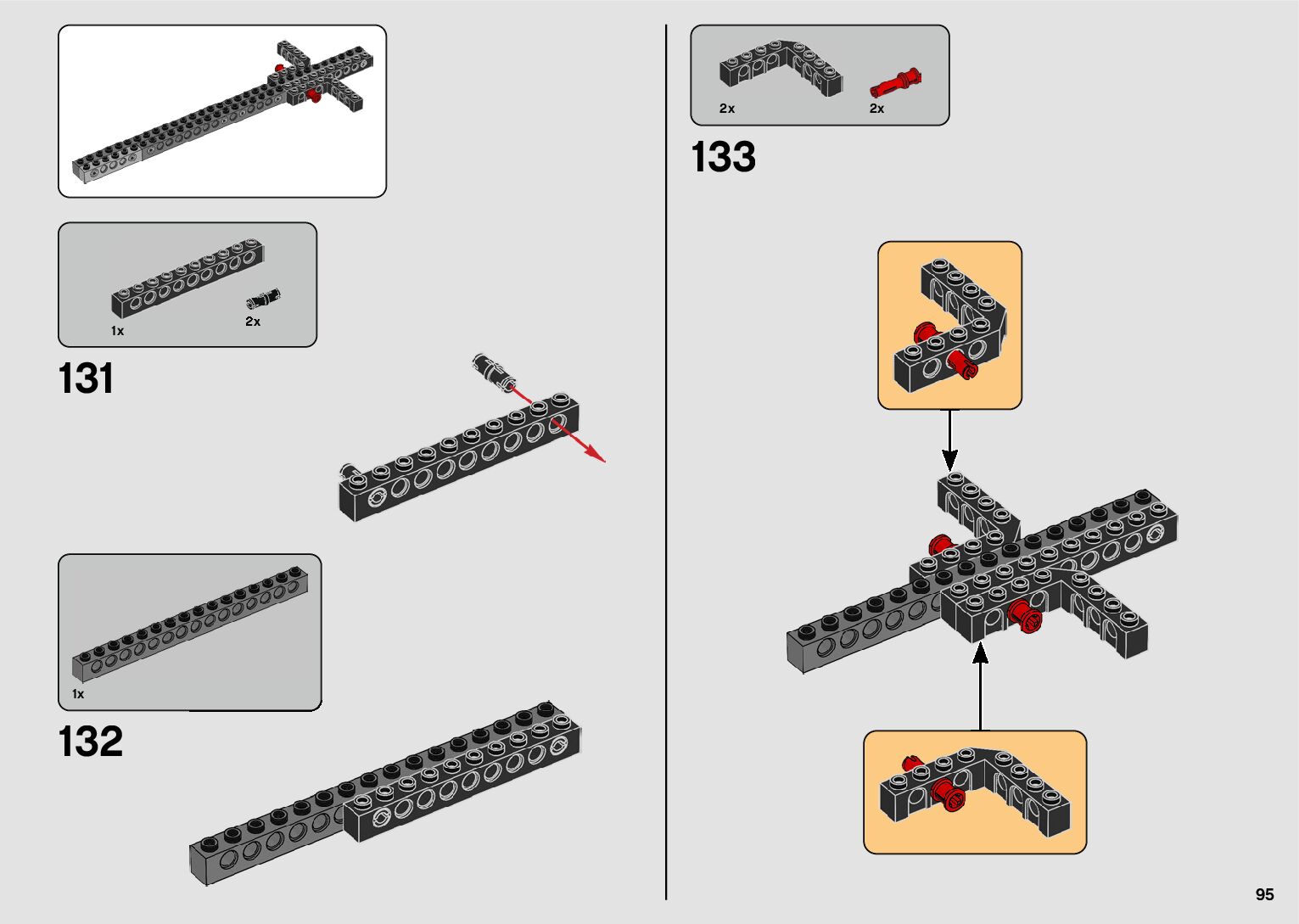 1x

2x

131

1x

132

2x

2x

133

95