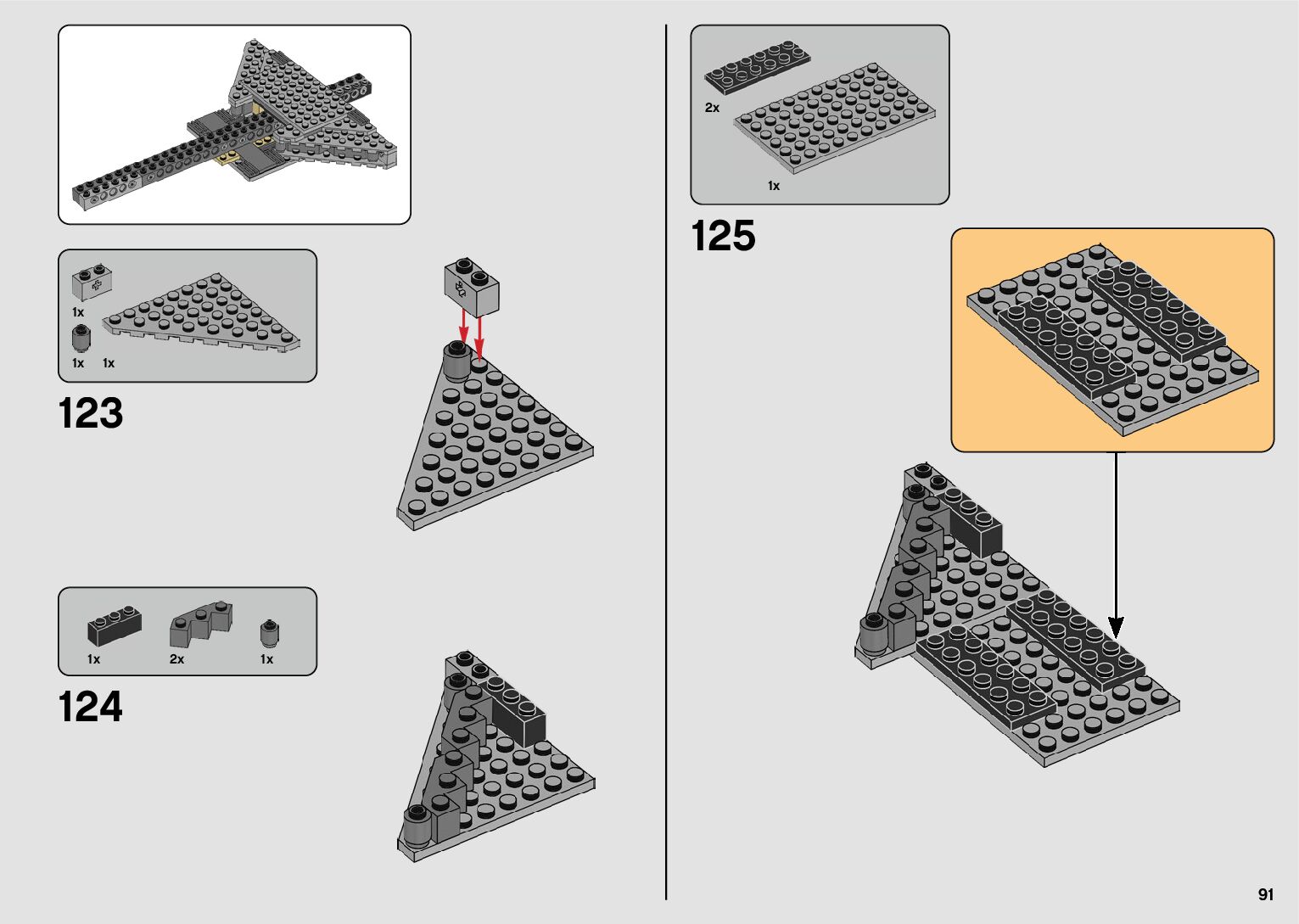 1x
1x
1x

123

1x
2x
1x

124

2x
1x

125

91