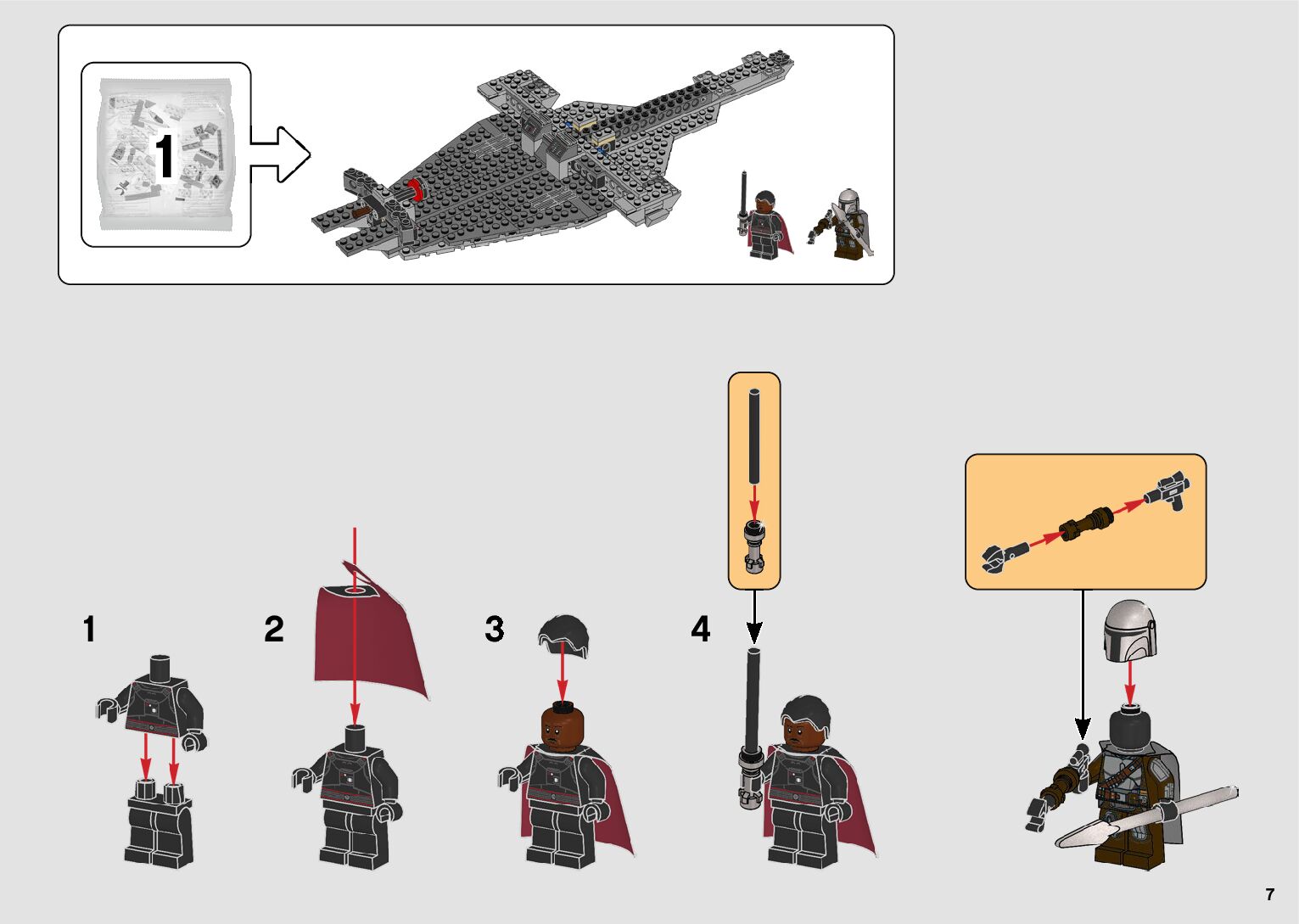 1

1

2

3

4

7