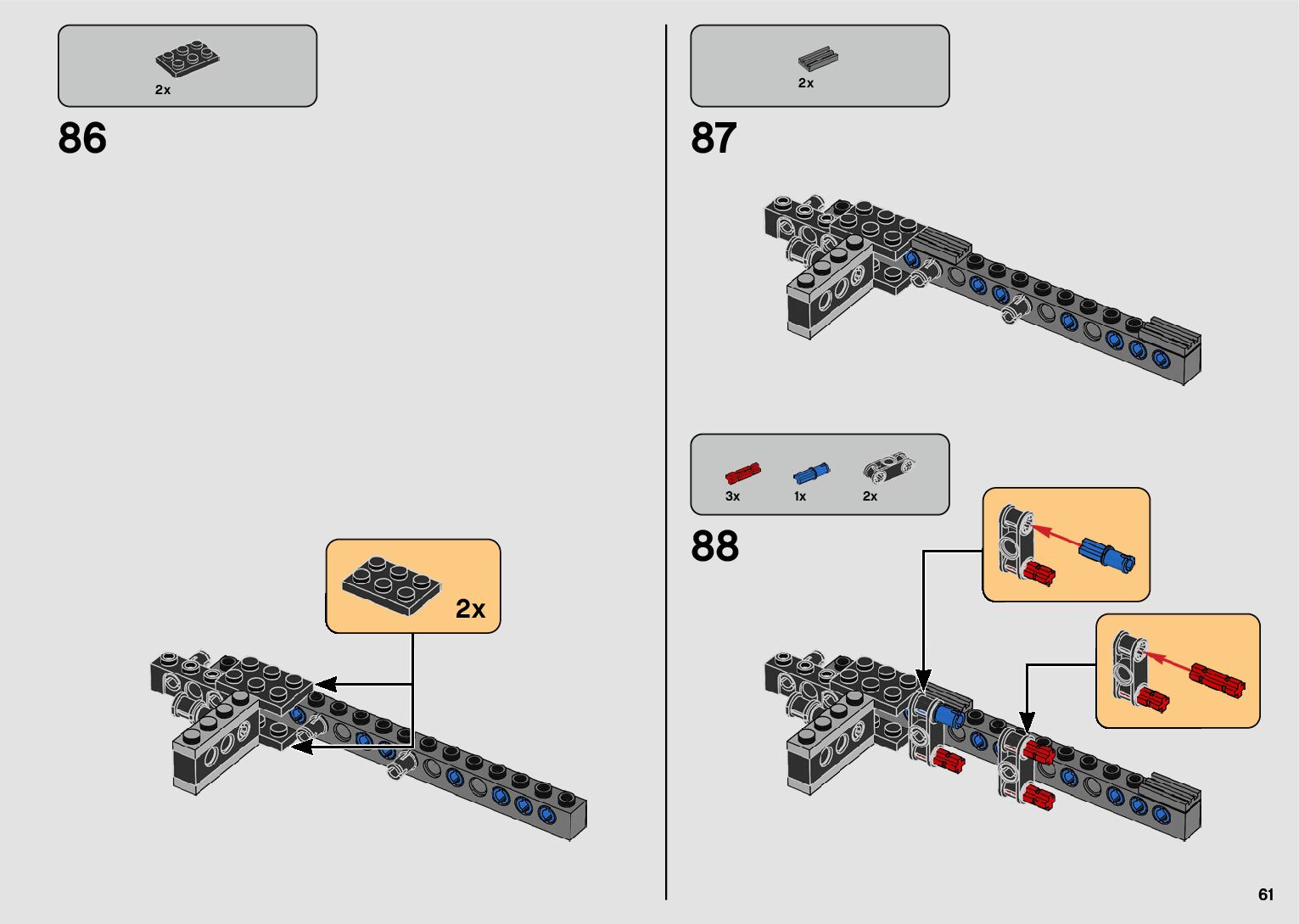 2x

86

2x

2x

87

3x 1x 2x

88

61