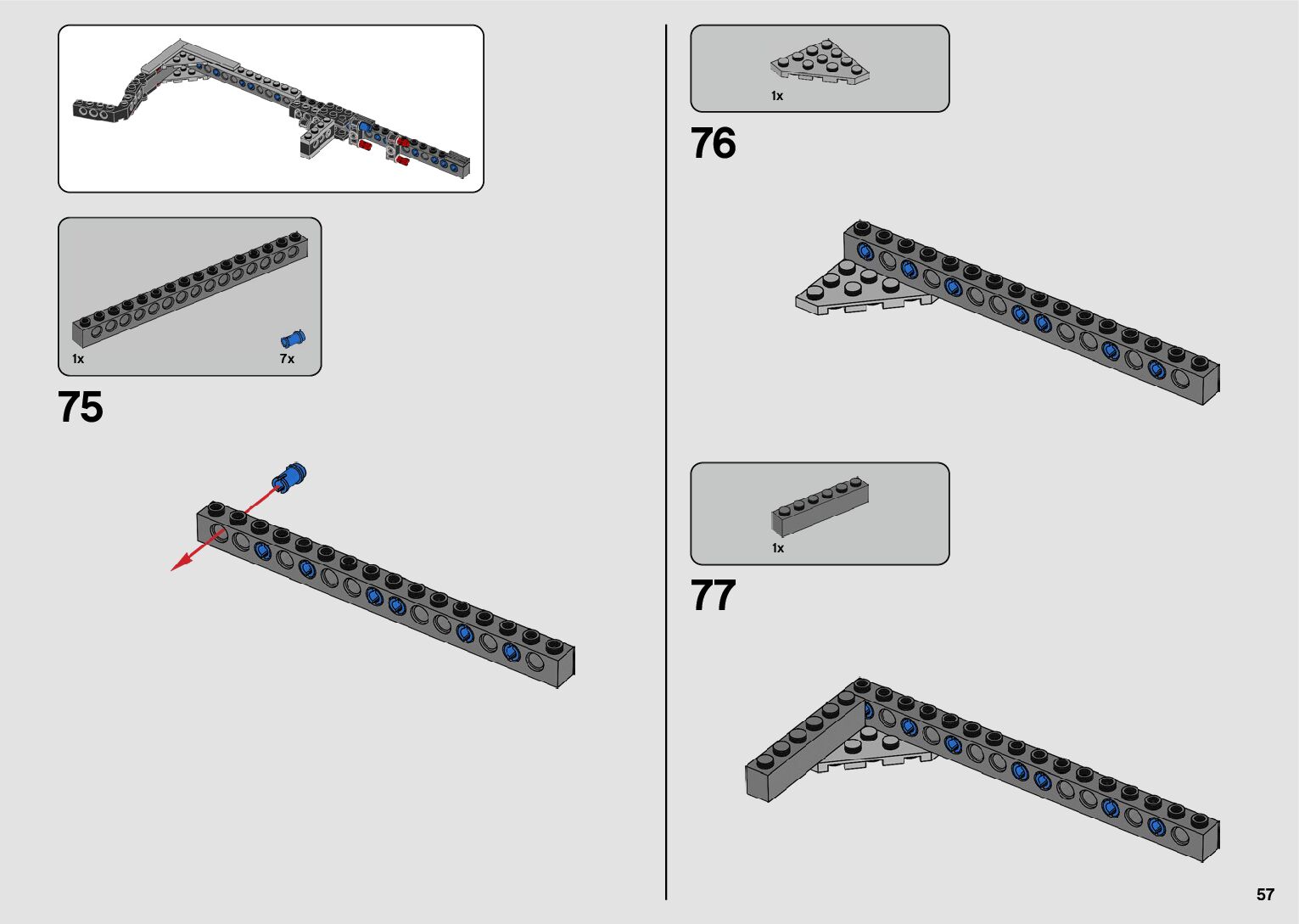 1x

7x

75

1x

76

1x

77

57