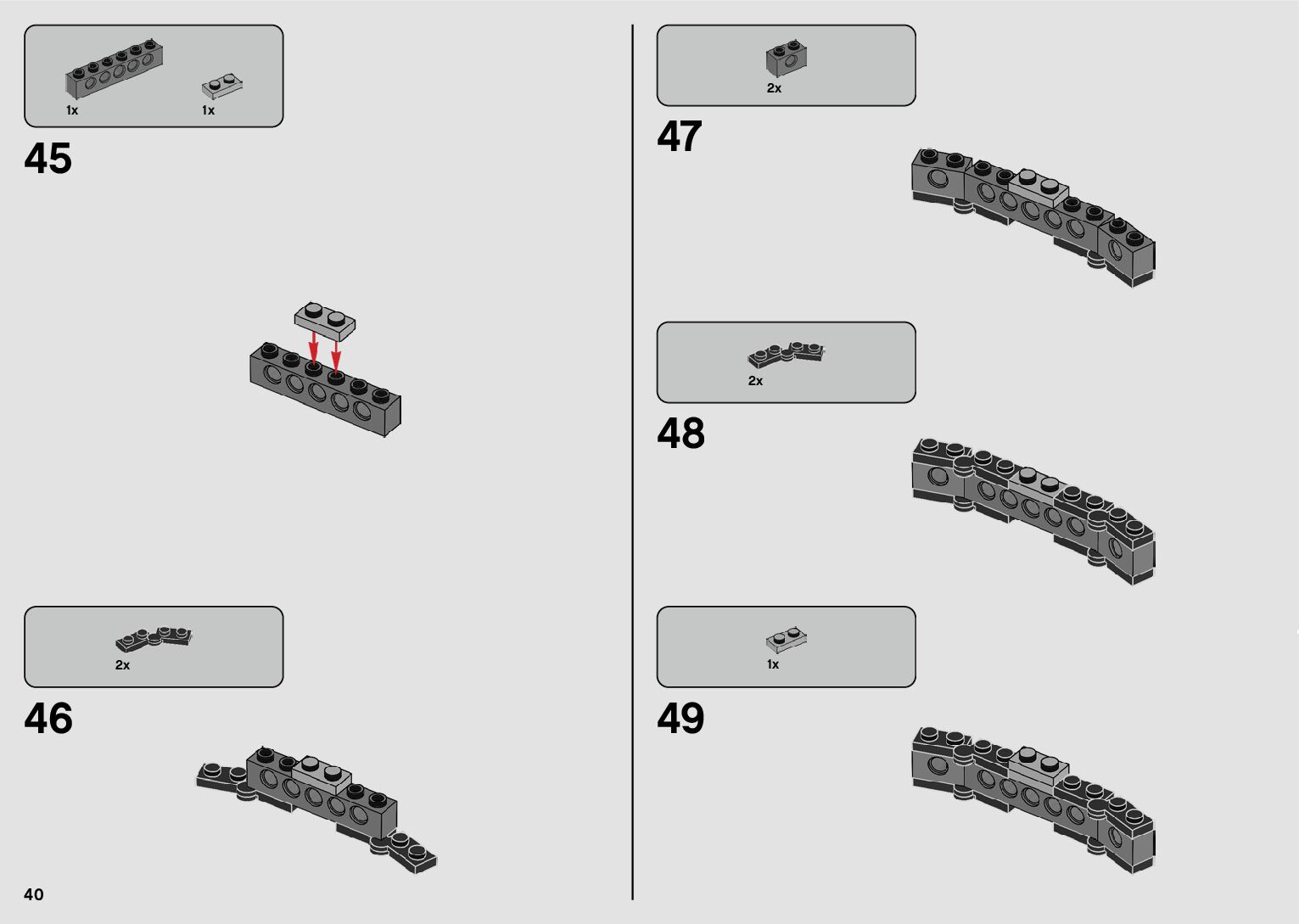 1x 1x

45

2x

46

40

2x

47

2x

48

1x

49