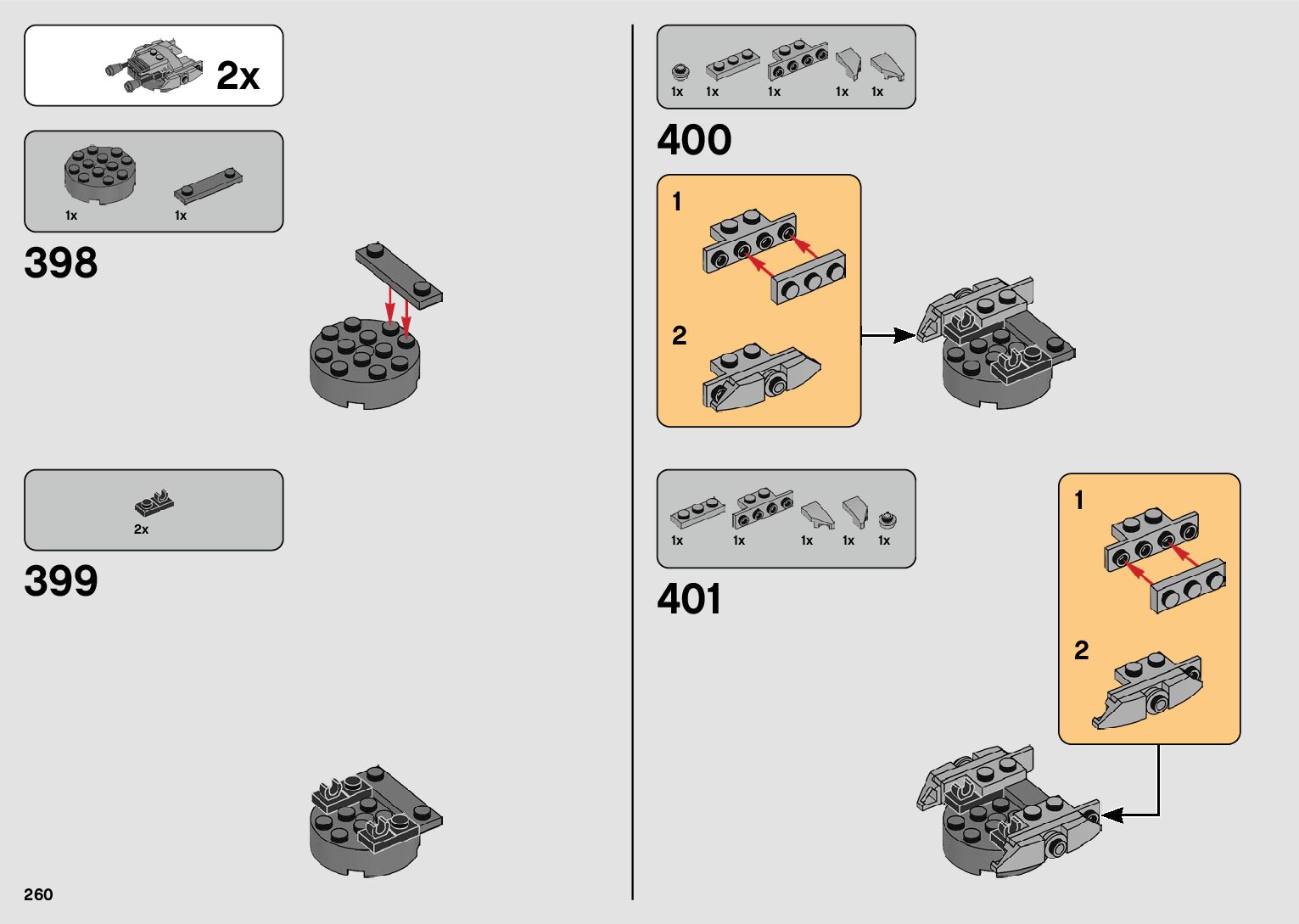 2x

1x 1x

398

2x

399

260

1x 1x 1x 1x 1x

400

1

2

1x 1x 1x 1x 1x

401

1

2