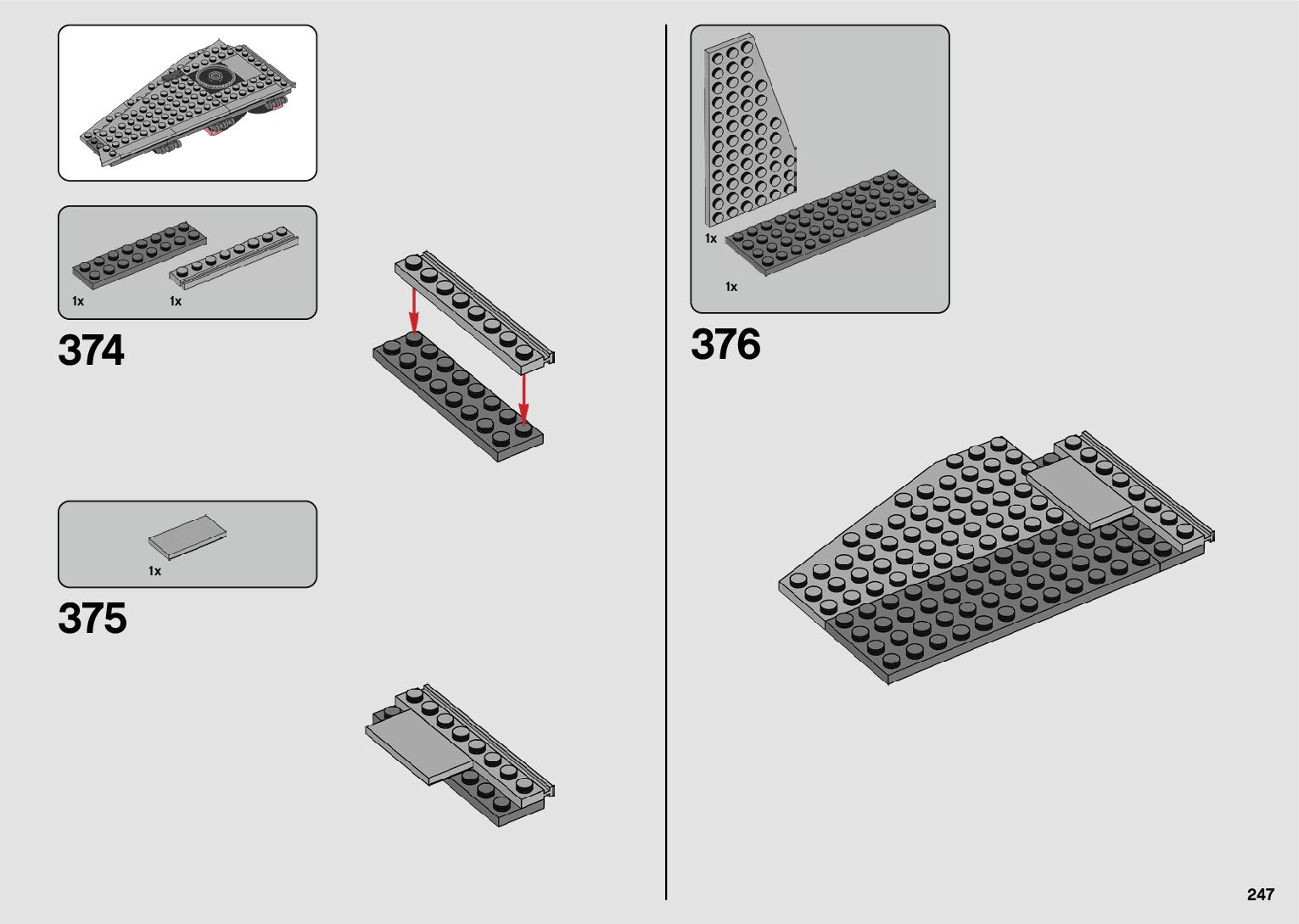 1x 1x

374

1x

375

1x

1x

376

247