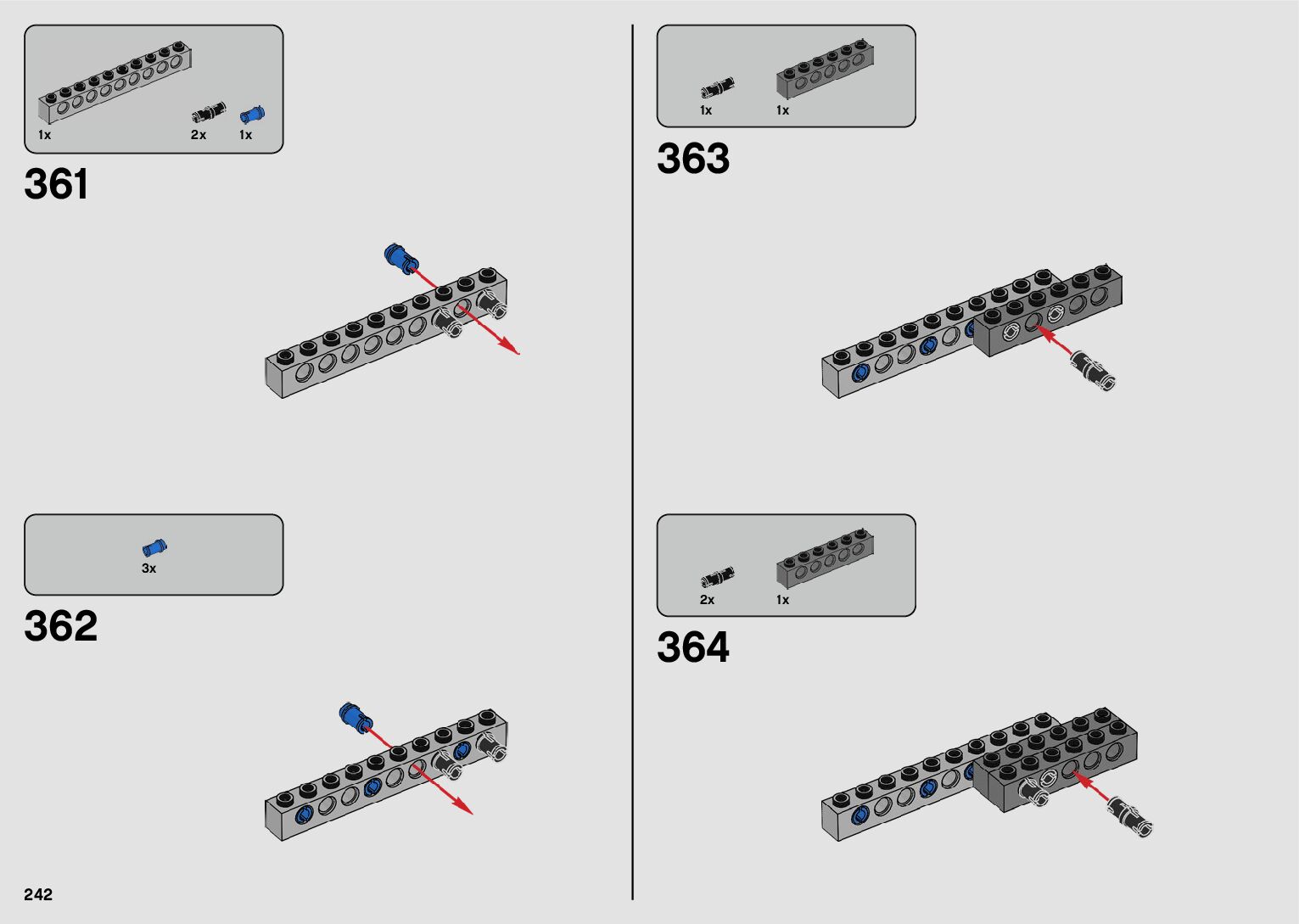 1x 2x 1x

361

3x

362

242

1x 1x

363

2x 1x

364