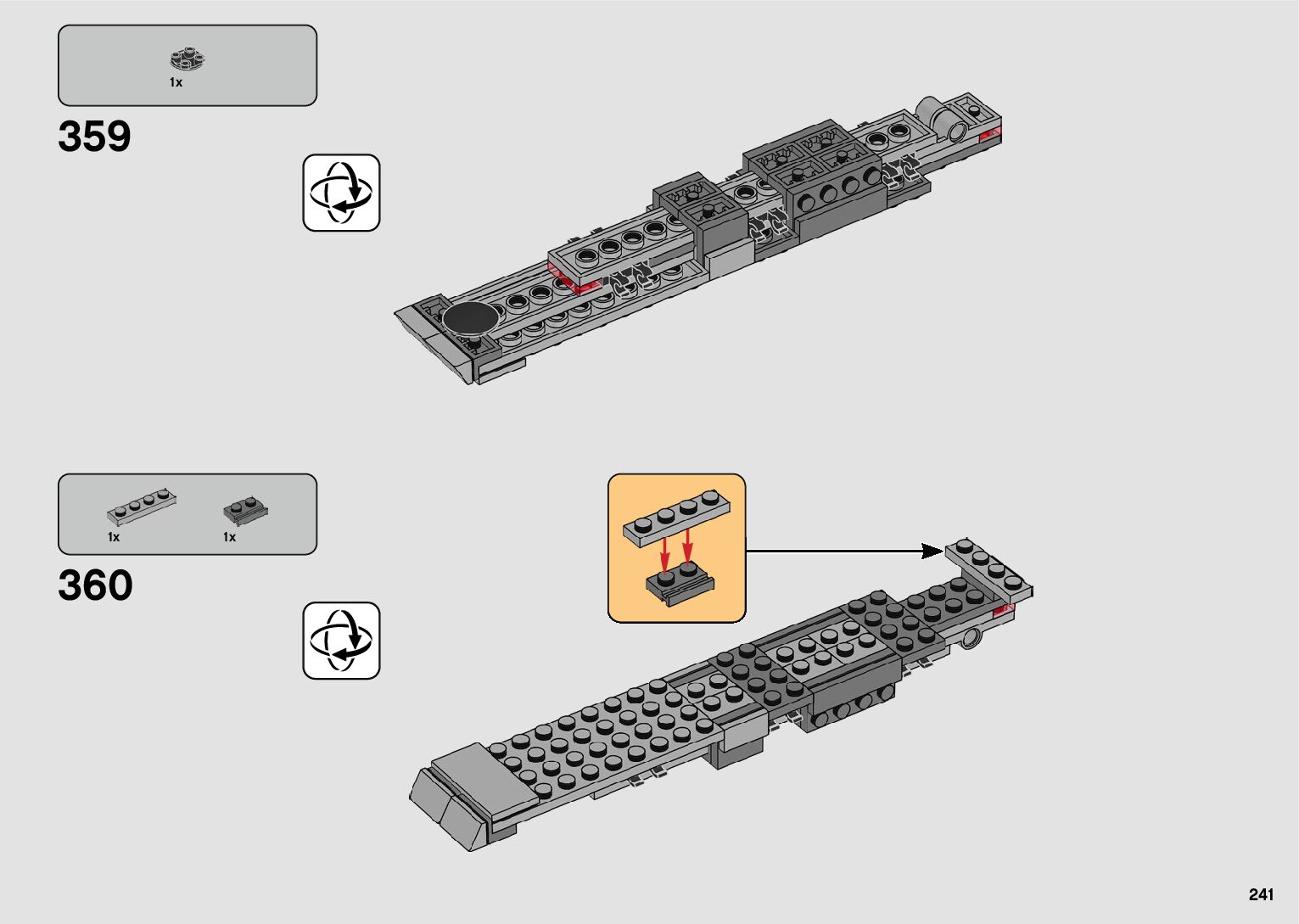 1x

359

1x

1x

360

241