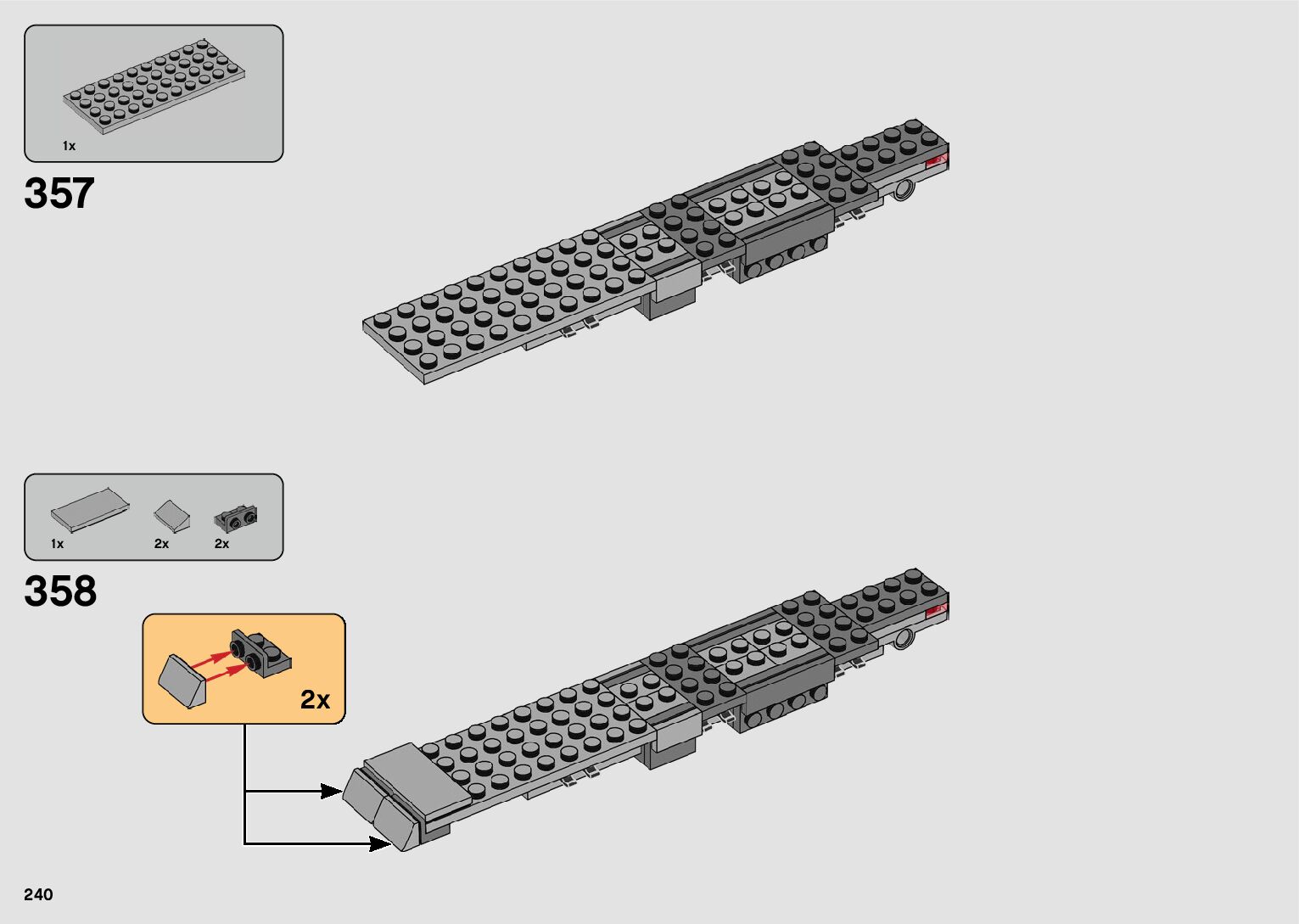 1x

357

1x 2x 2x

358

2x

240