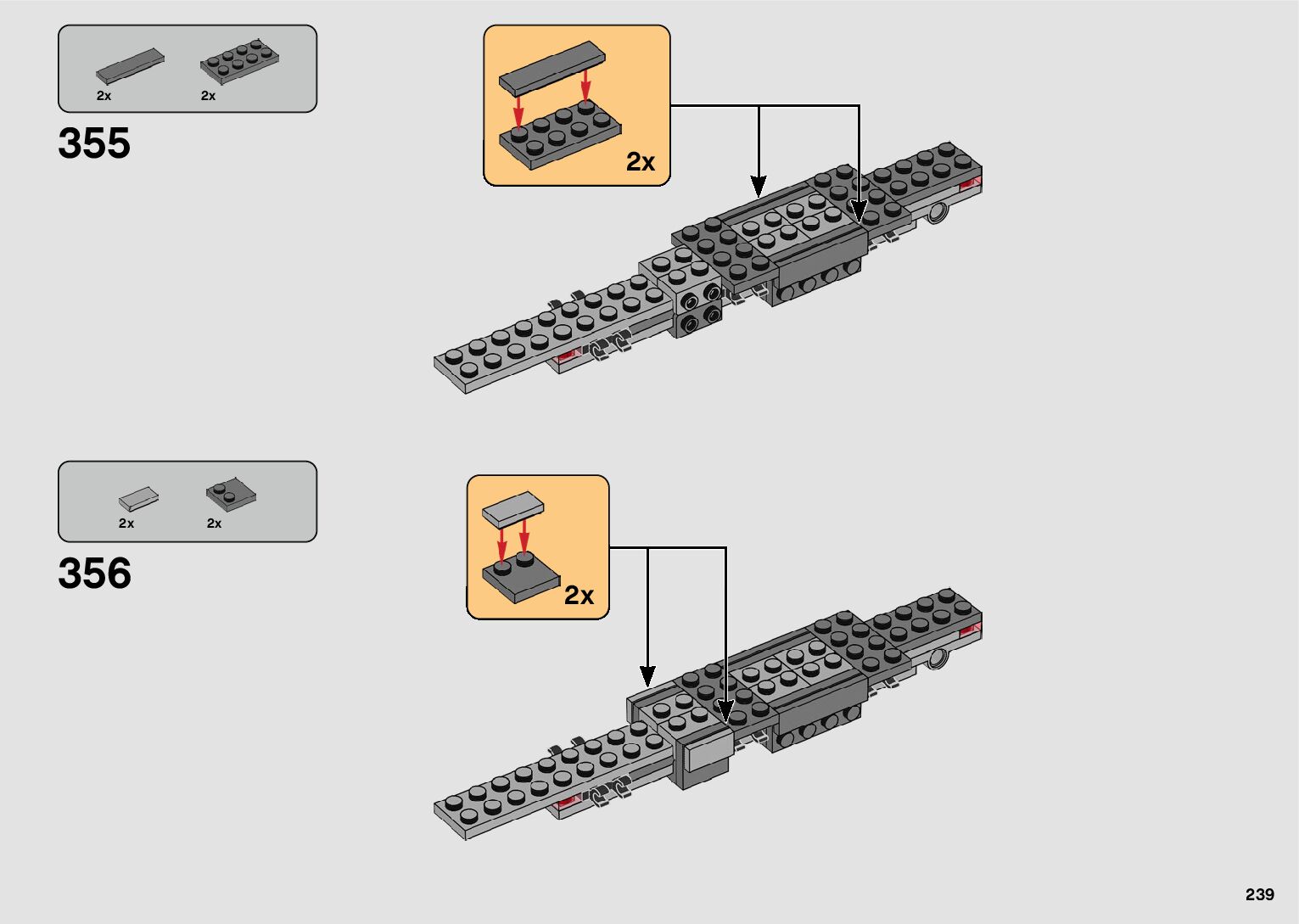 2x 2x

355

2x

2x 2x

356

2x

239