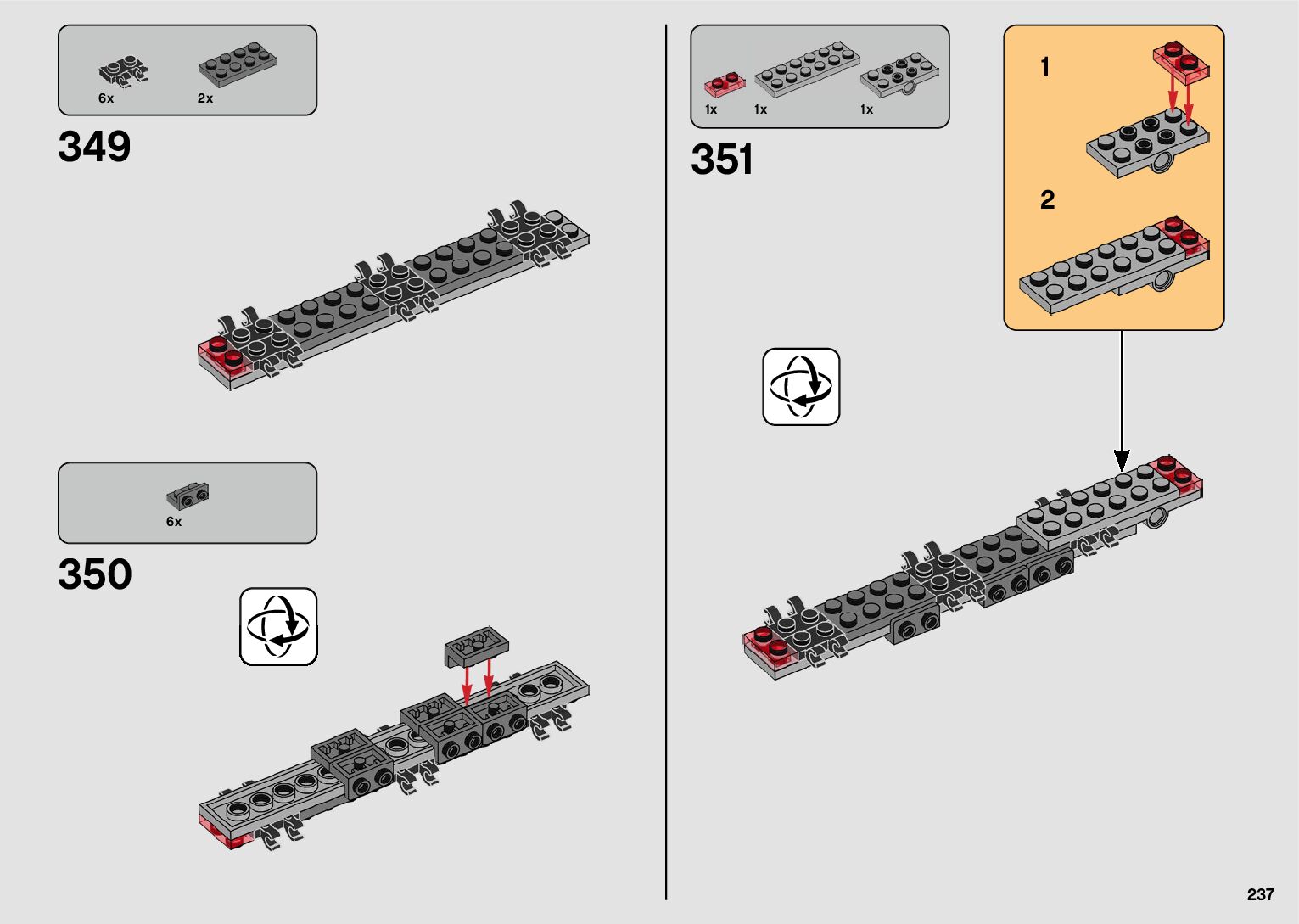 6x
2x

349

6x

350

1x
1x
1x

351

1

2

237