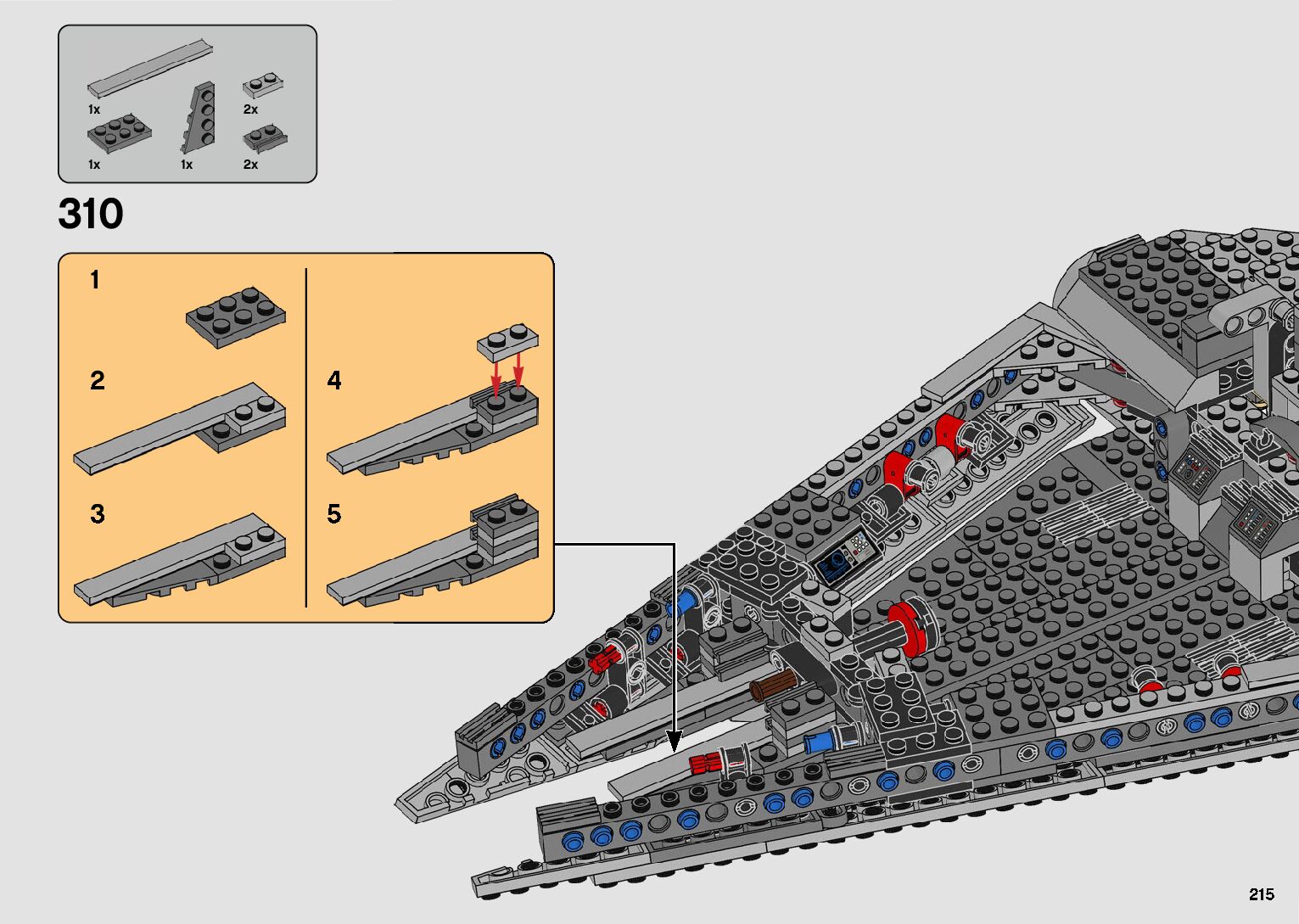 1x
2x
1x
1x
2x

310

1
2
3
4
5

215