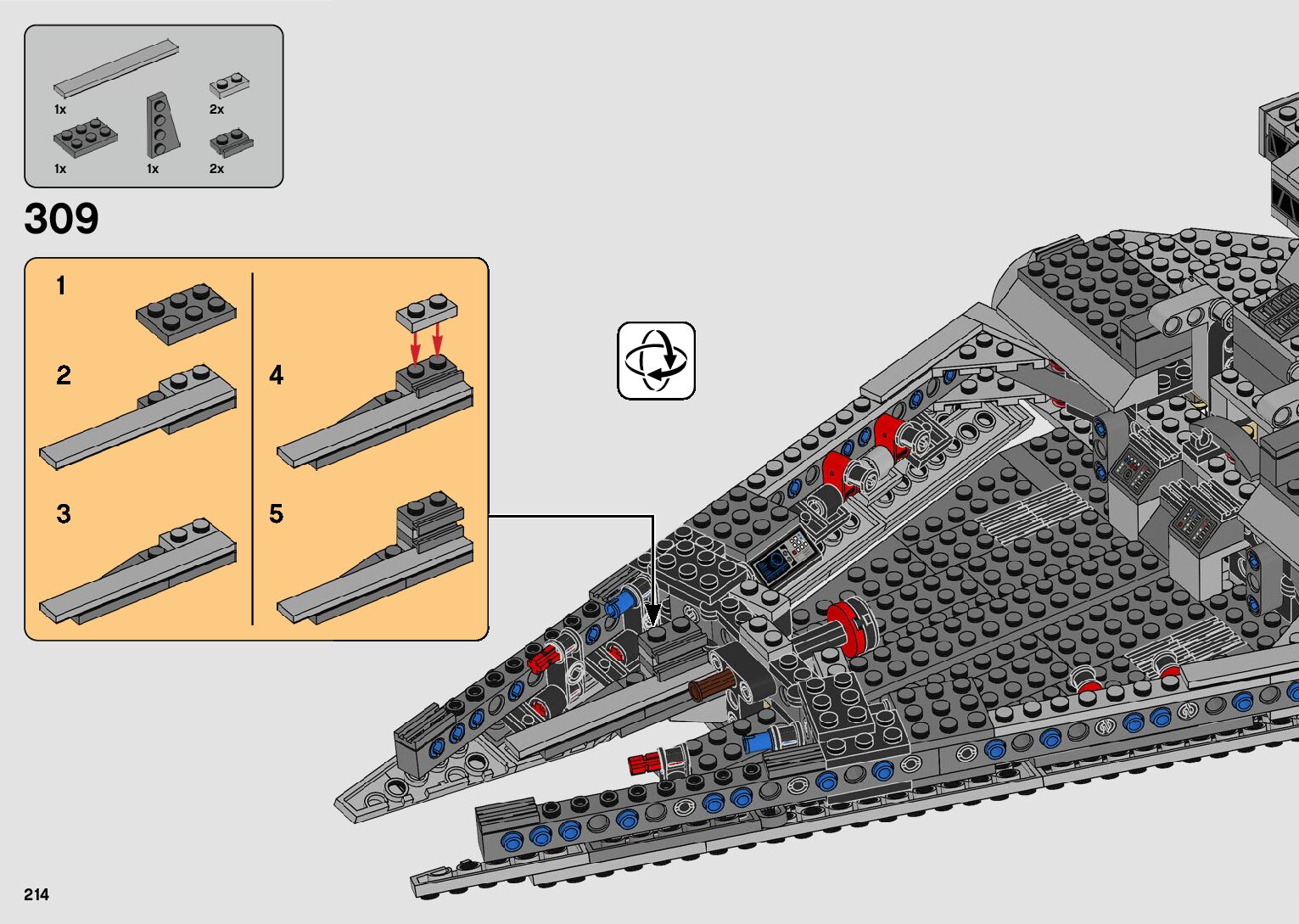 1x
2x
1x
1x
2x

309

1
2
3
4
5

214