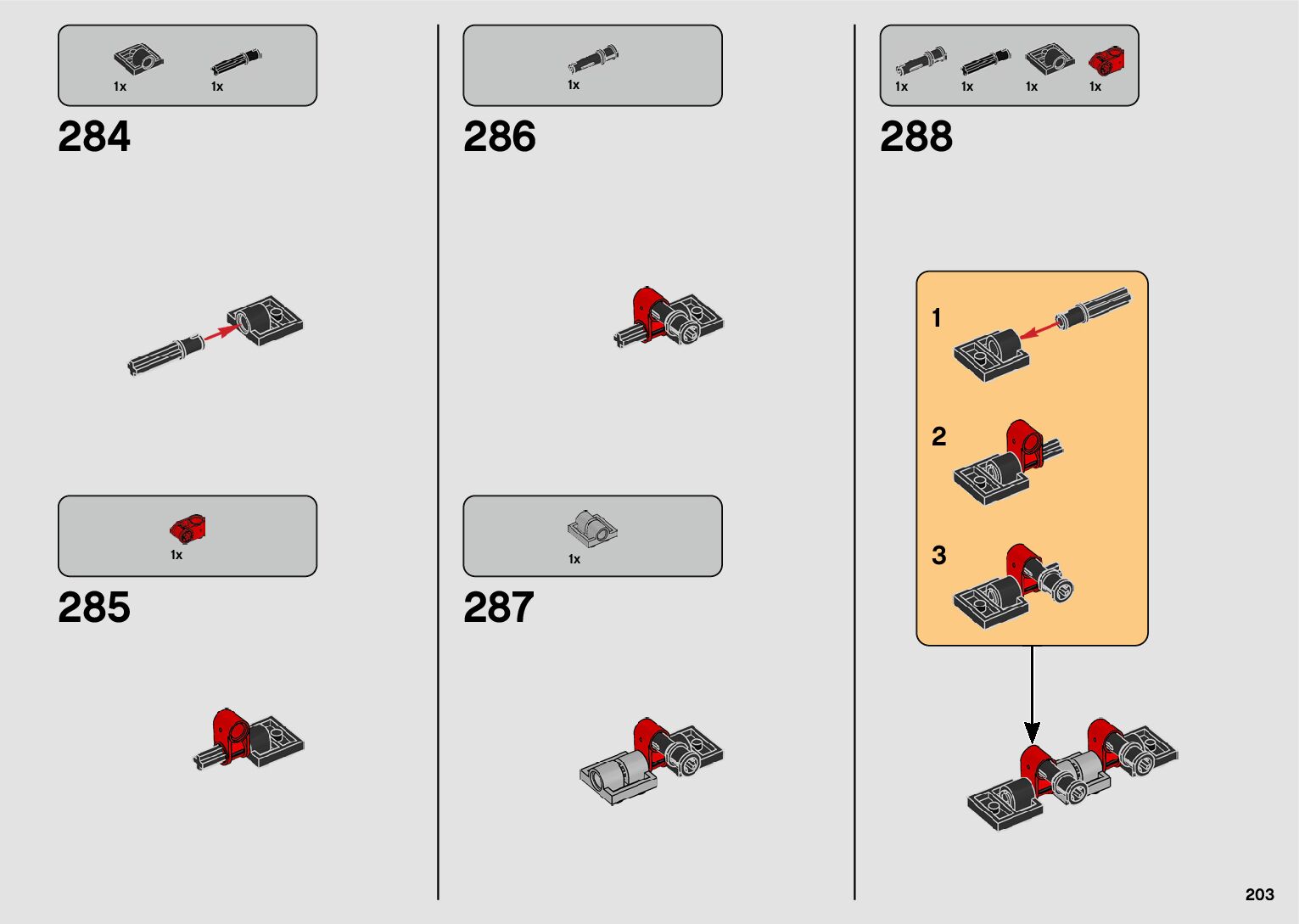 1x 1x

284

1x

285

1x

286

1x

287

1x 1x 1x 1x

288

1

2

3

203