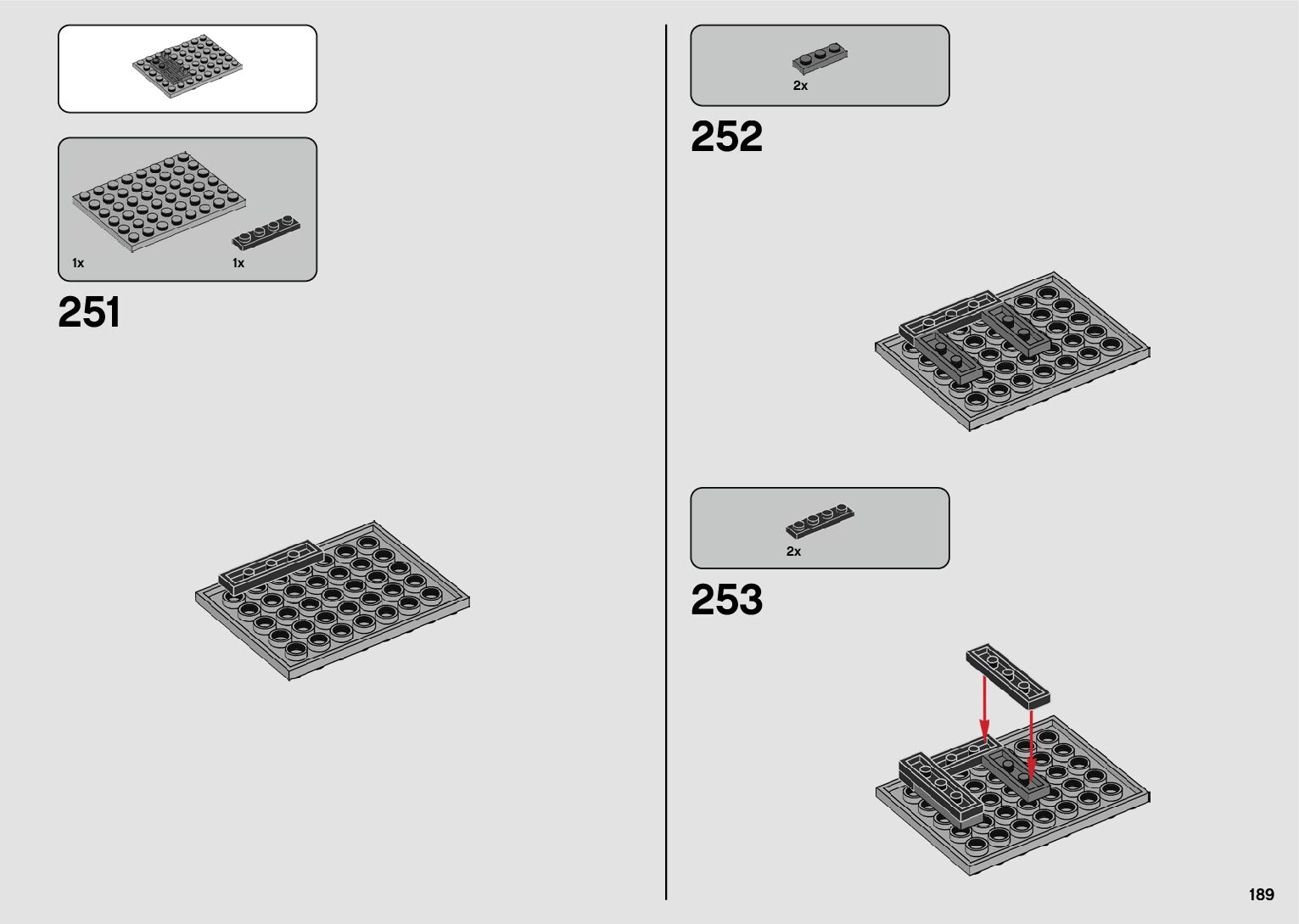 1x

1x

251

2x

252

2x

253

189