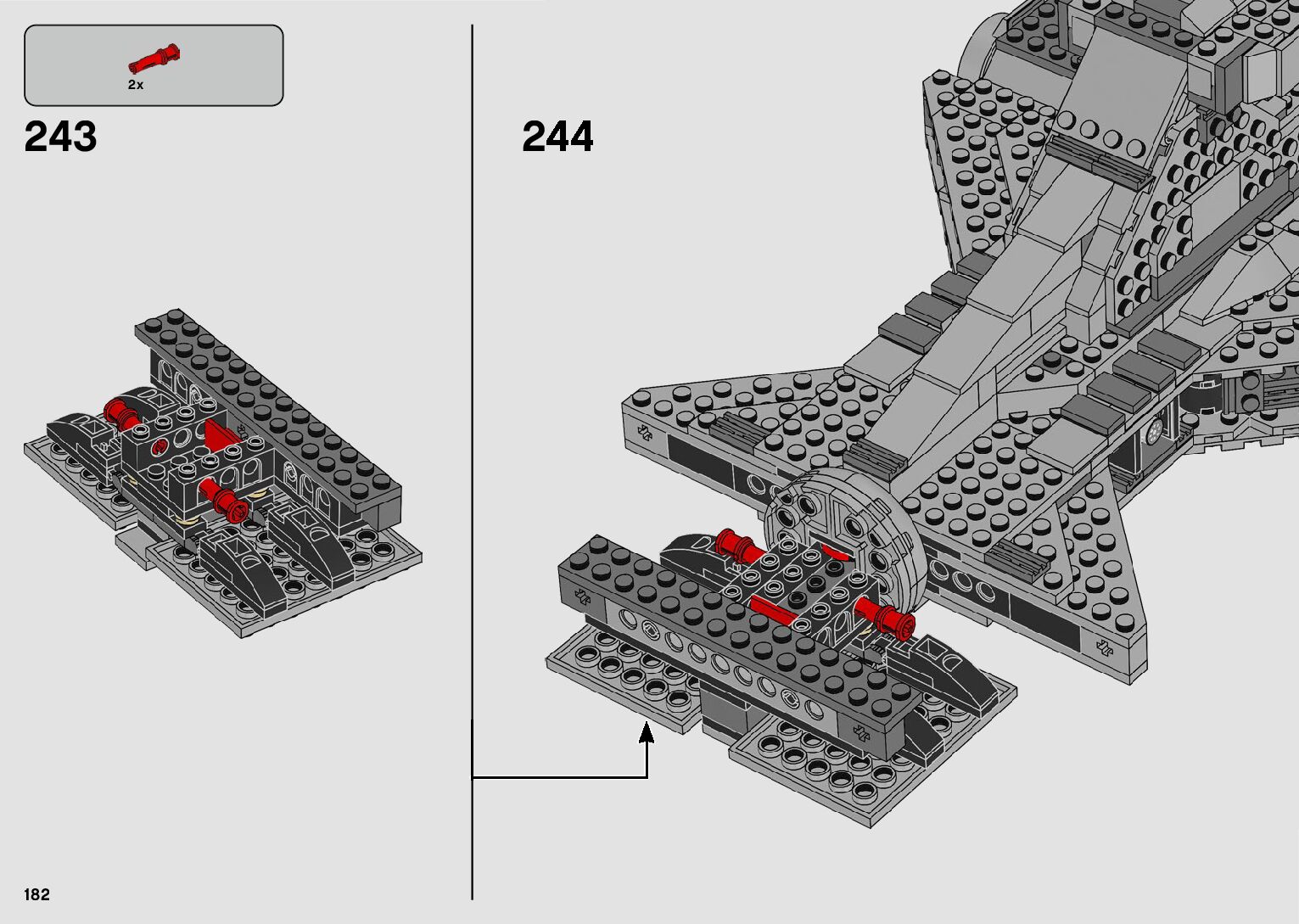 2x

243

244

182