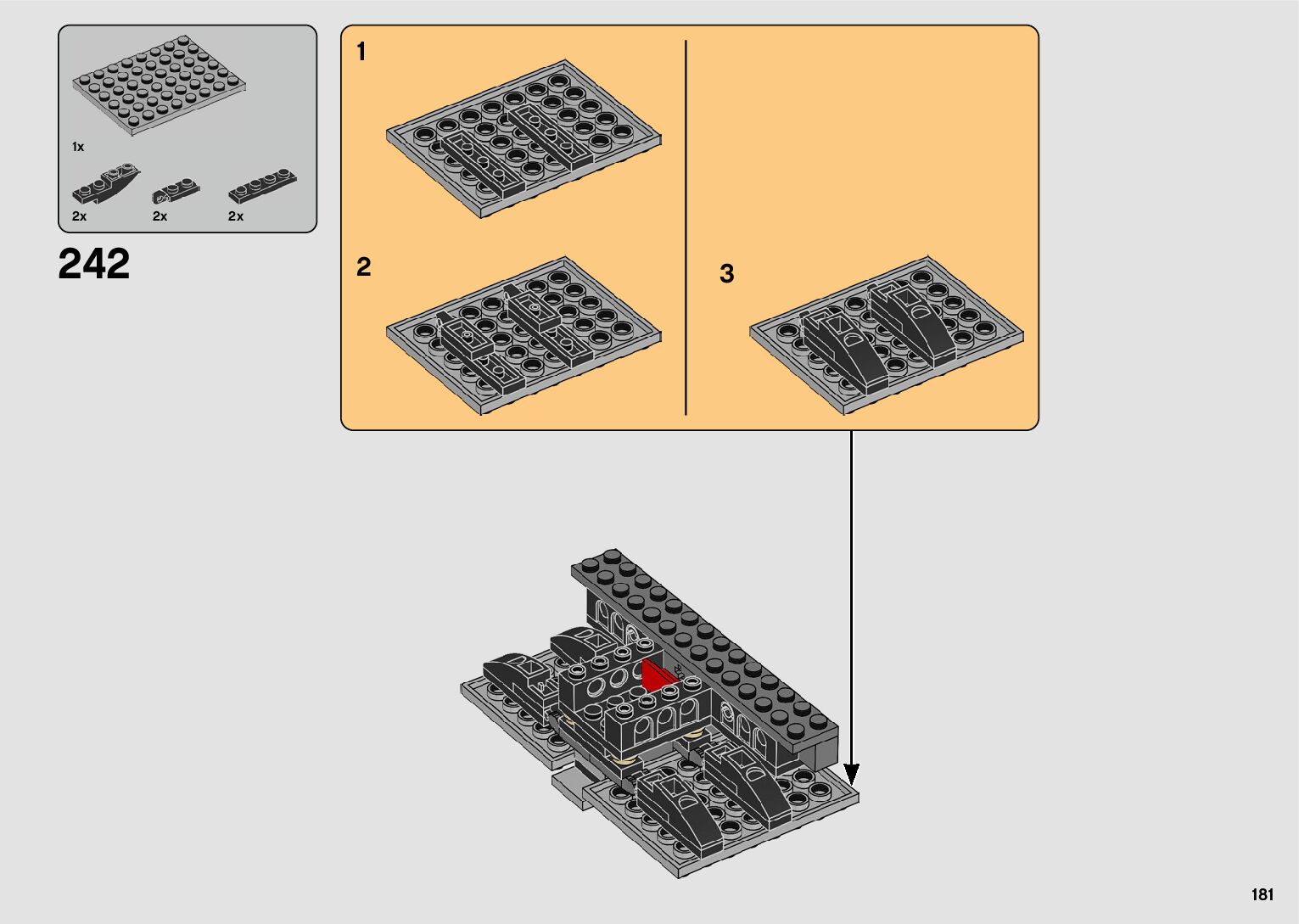 1x

2x 2x 2x

242

1

2

3

181