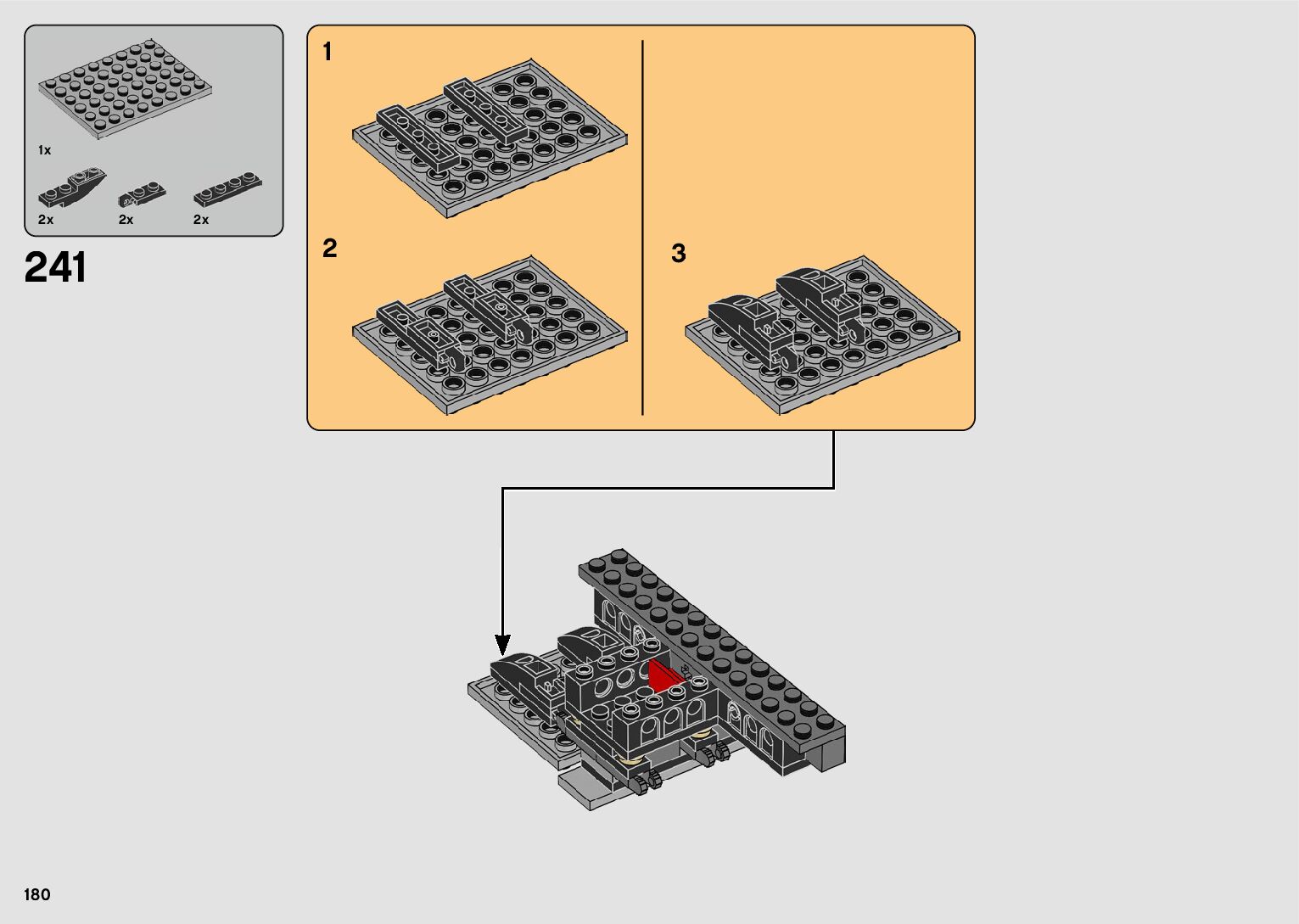 1x

2x 2x 2x

241

1

2

3

180