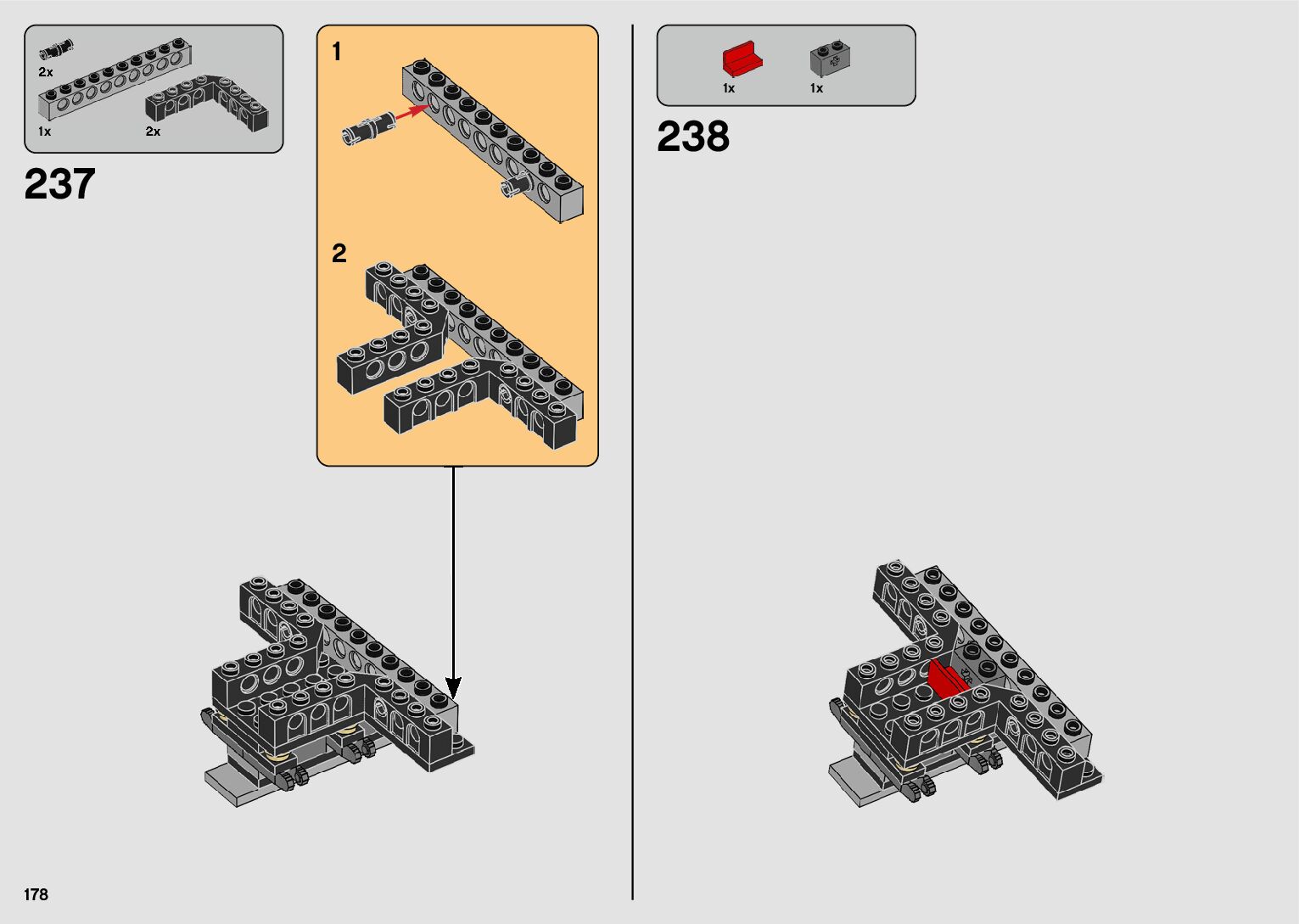 2x

1x

2x

237

1

2

1x

1x

238

178