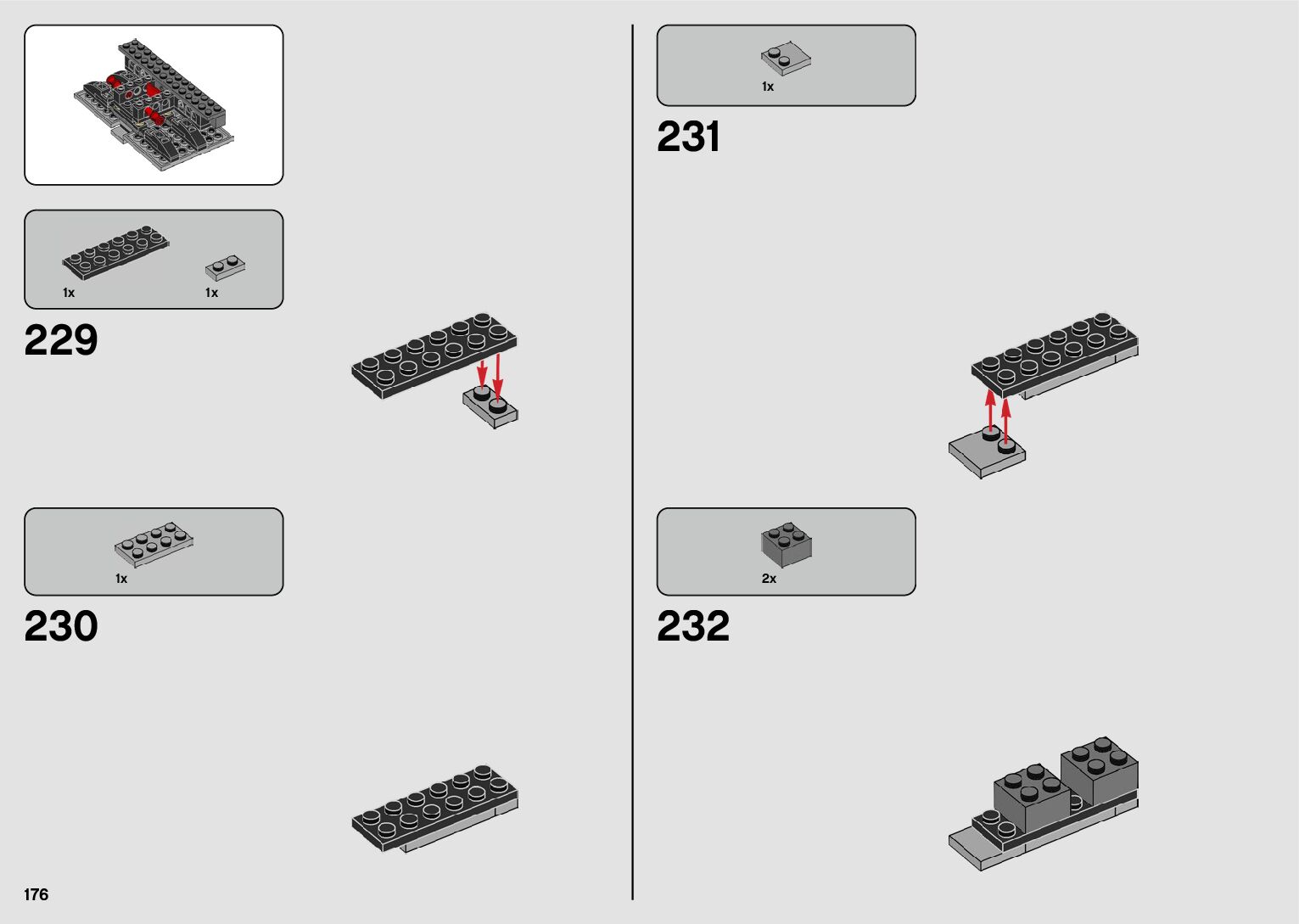 1x 1x

229

1x

230

176

1x

231

2x

232