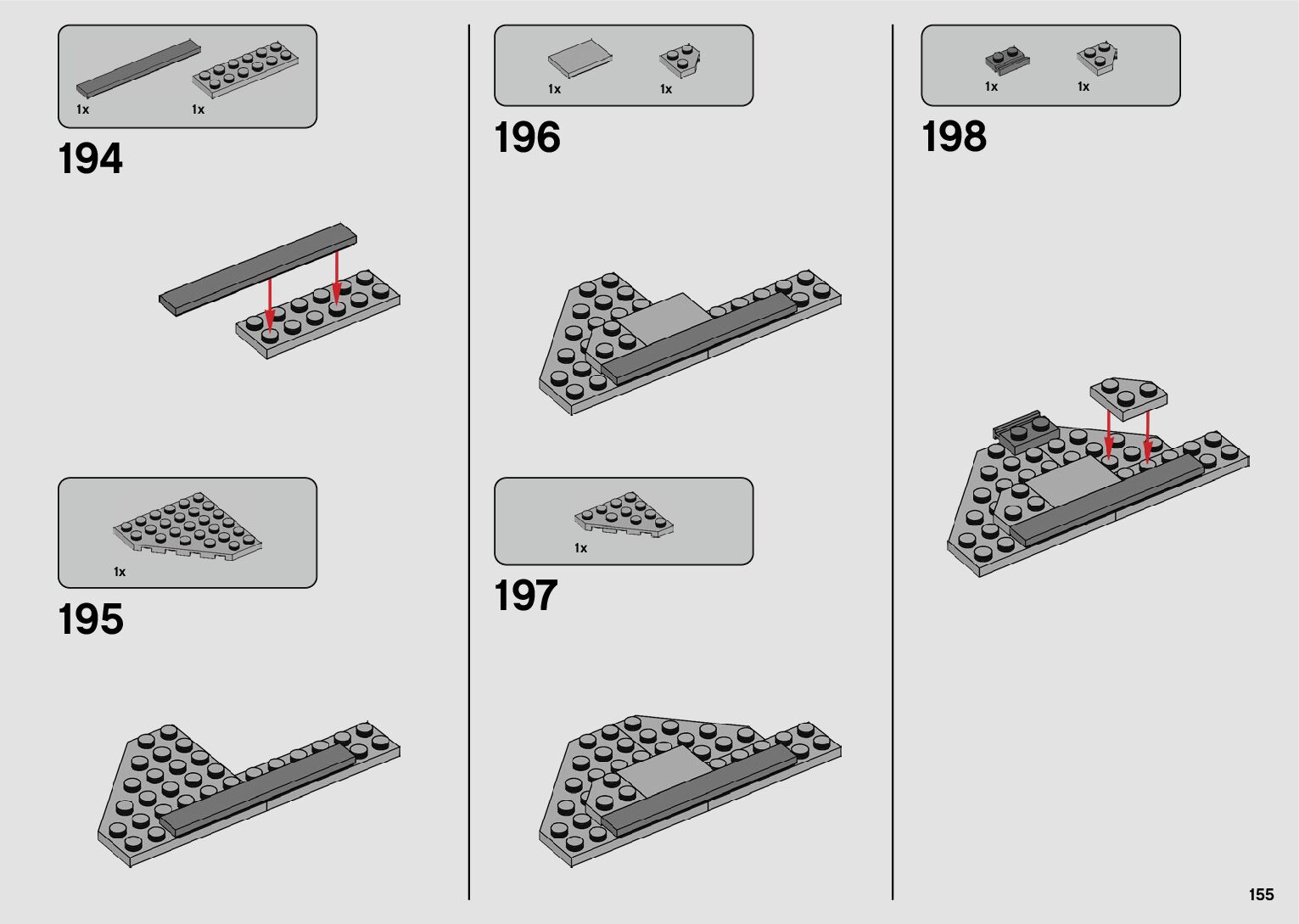 1x 1x

194

1x

195

1x 1x

196

1x

197

1x 1x

198

155