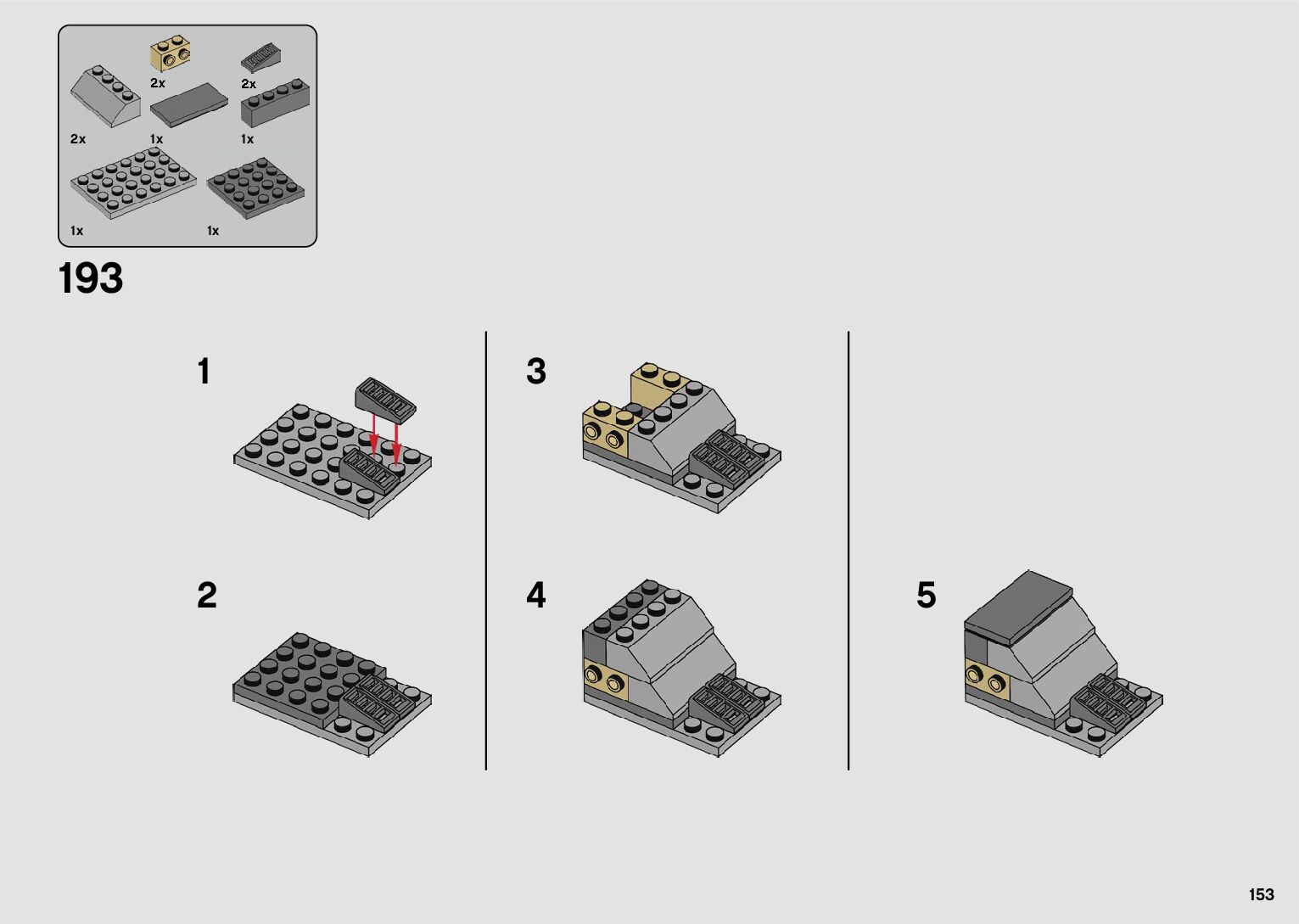 2x
2x
2x
1x
1x
1x
1x

193

1

2

3

4

5

153