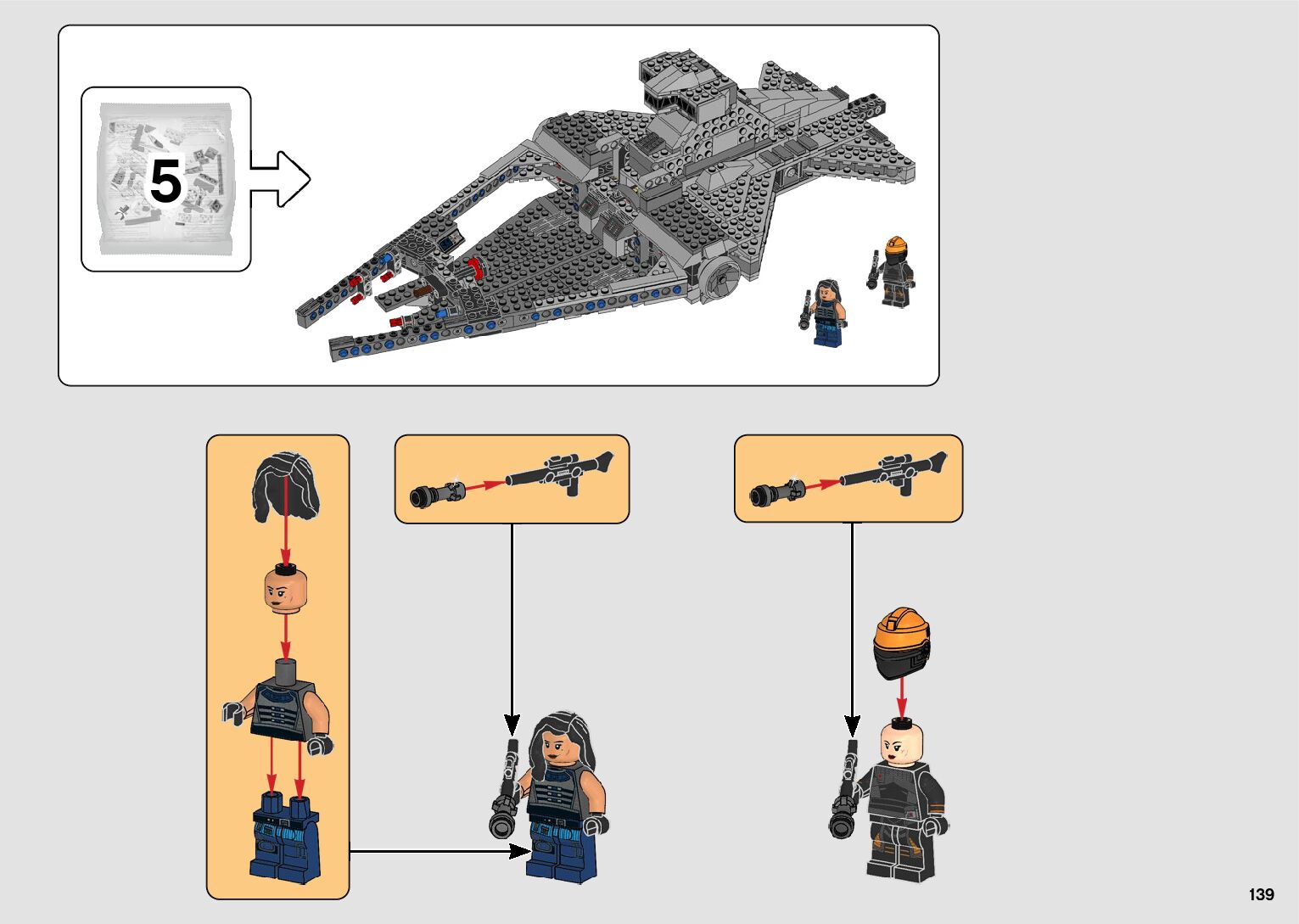 5

139